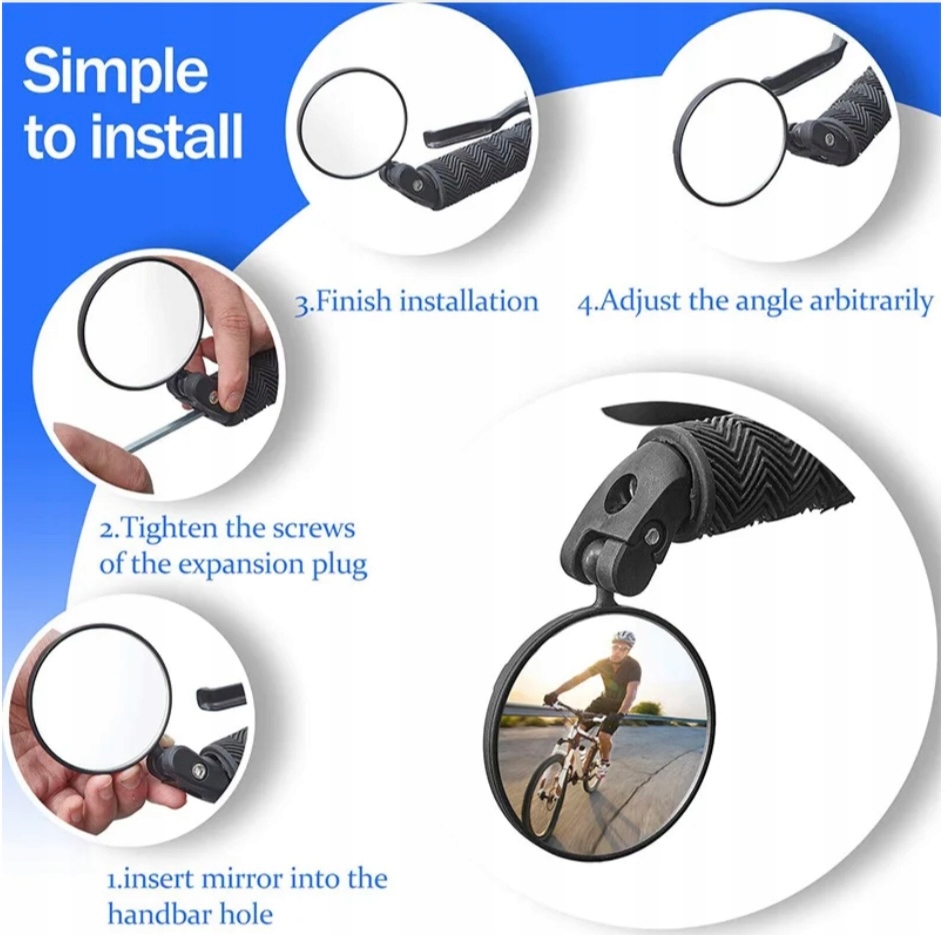 Simple to install

3.Finish installation

4.Adjust the angle arbitrarily

2.Tighten the screws of the expansion plug

1.insert mirror into the handbar hole