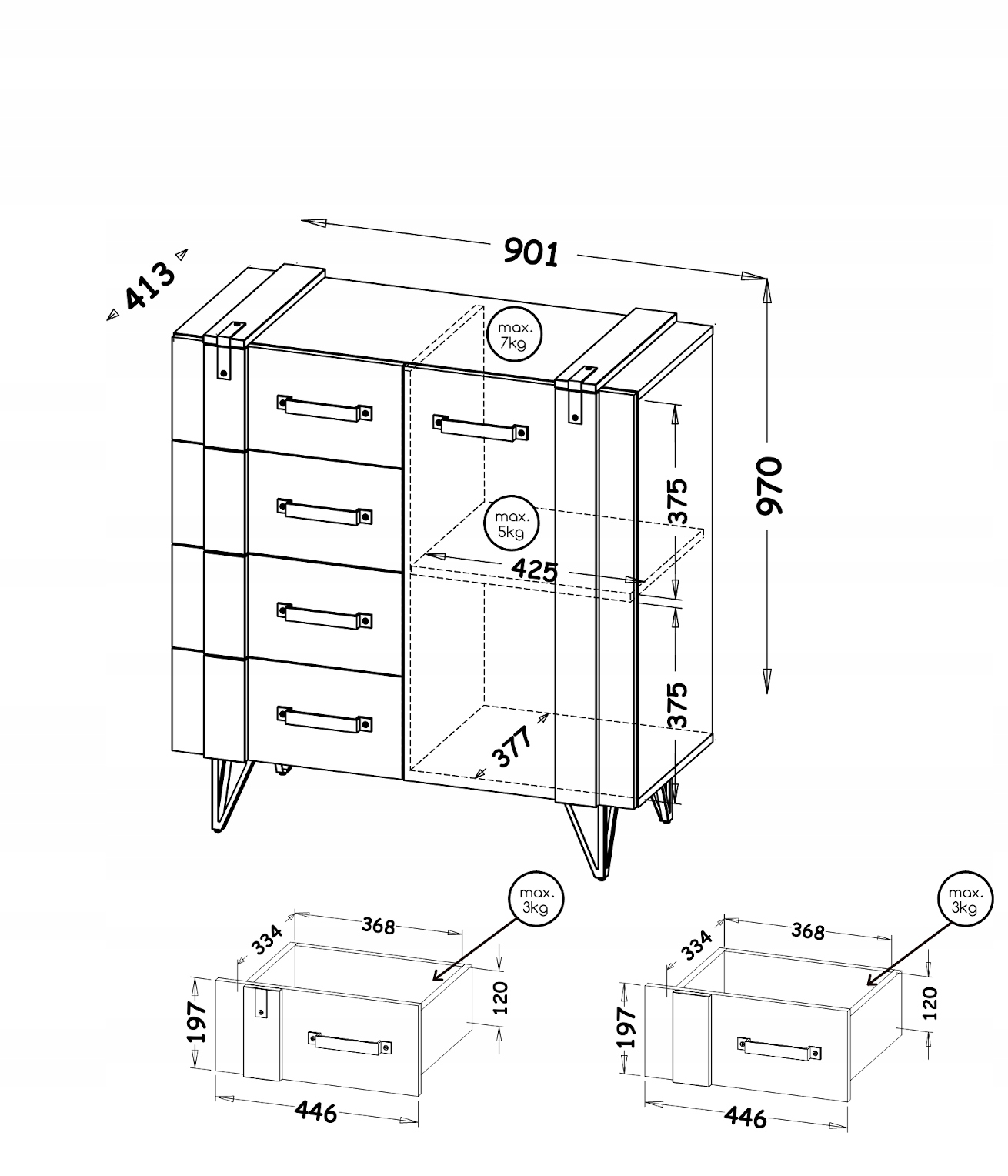 413
901
max. 7kg
970
375
max. 5kg
425
375
377
max. 3kg
334
368
120
197
446
max. 3kg
334
368
120
197
446