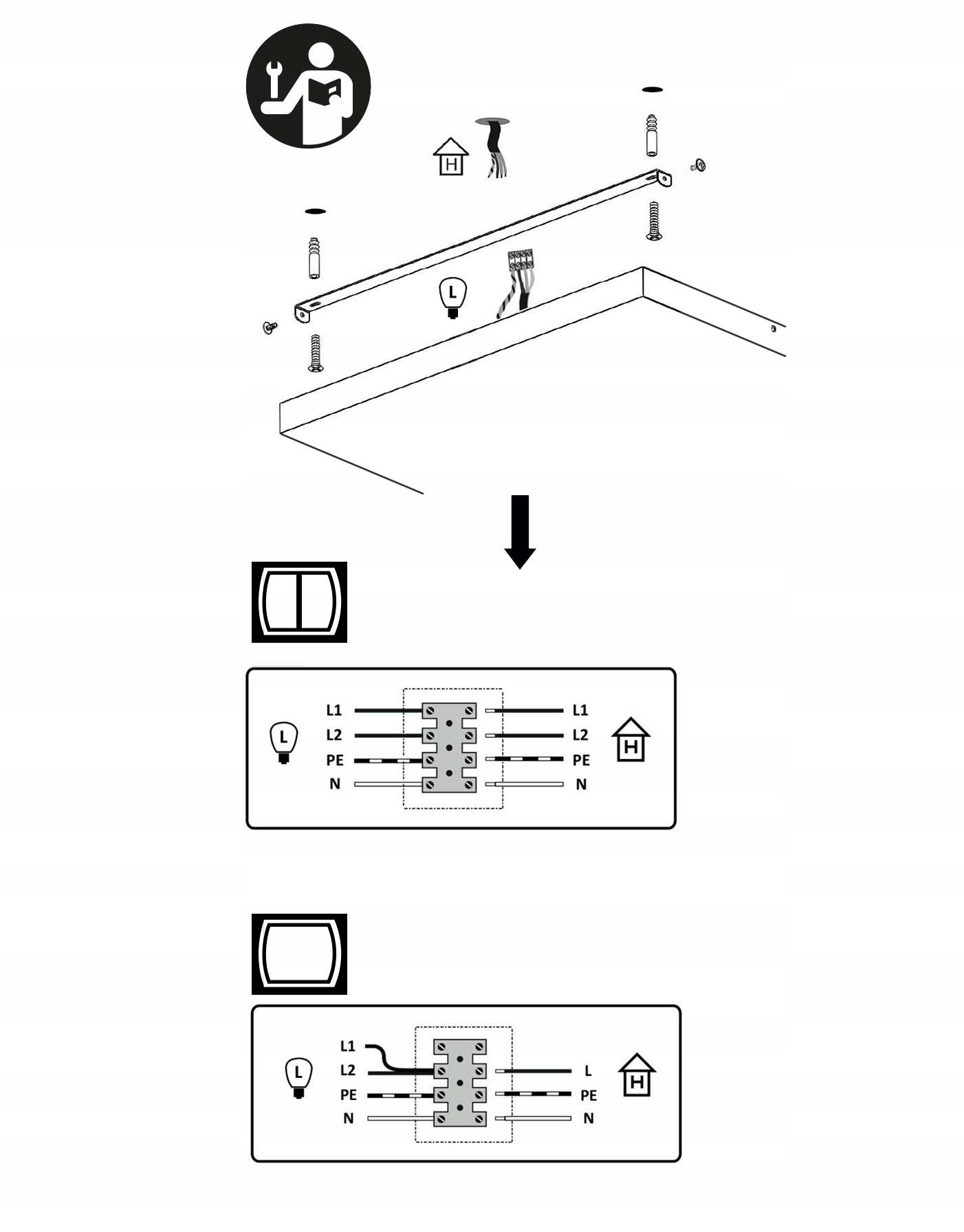 H

L

L
L1
L2
PE
N
L1
L2
PE
N
H

L
L1
L2
PE
N
L
PE
N
H