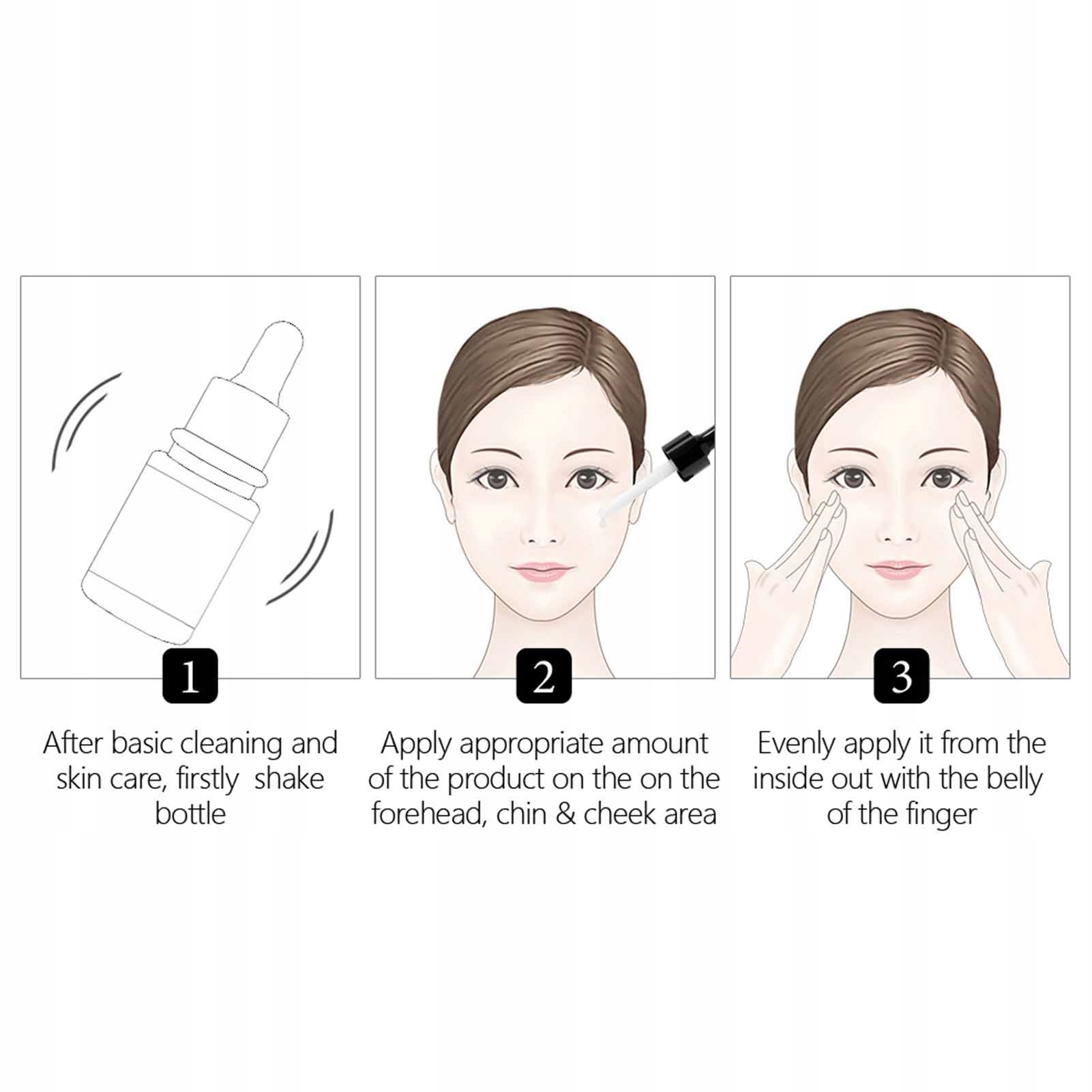 1

After basic cleaning and skin care, firstly shake bottle

2

Apply appropriate amount of the product on the on the forehead, chin & cheek area

3

Evenly apply it from the inside out with the belly of the finger