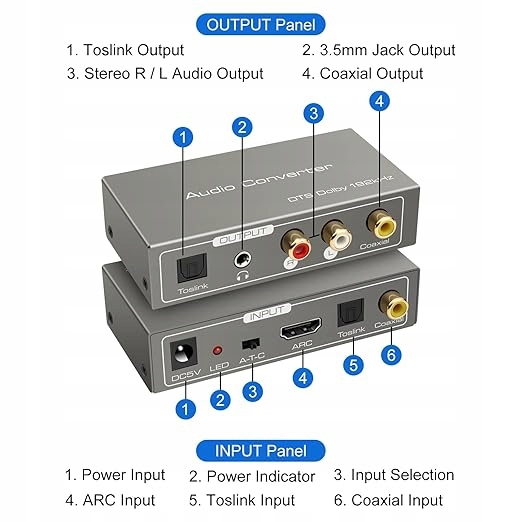 OUTPUT Panel

1. Toslink Output
2. 3.5mm Jack Output
3. Stereo R / L Audio Output
4. Coaxial Output

1 2 3 4

Audio Converter
DTS Dolby 192kHz

OUTPUT
Toslink
R
L
Coaxial

INPUT
DC5V
LED
A-T-C
ARC
Toslink
Coaxial

1 2 3 4 5 6

INPUT Panel

1. Power Input
2. Power Indicator
3. Input Selection
4. ARC Input
5. Toslink Input
6. Coaxial Input