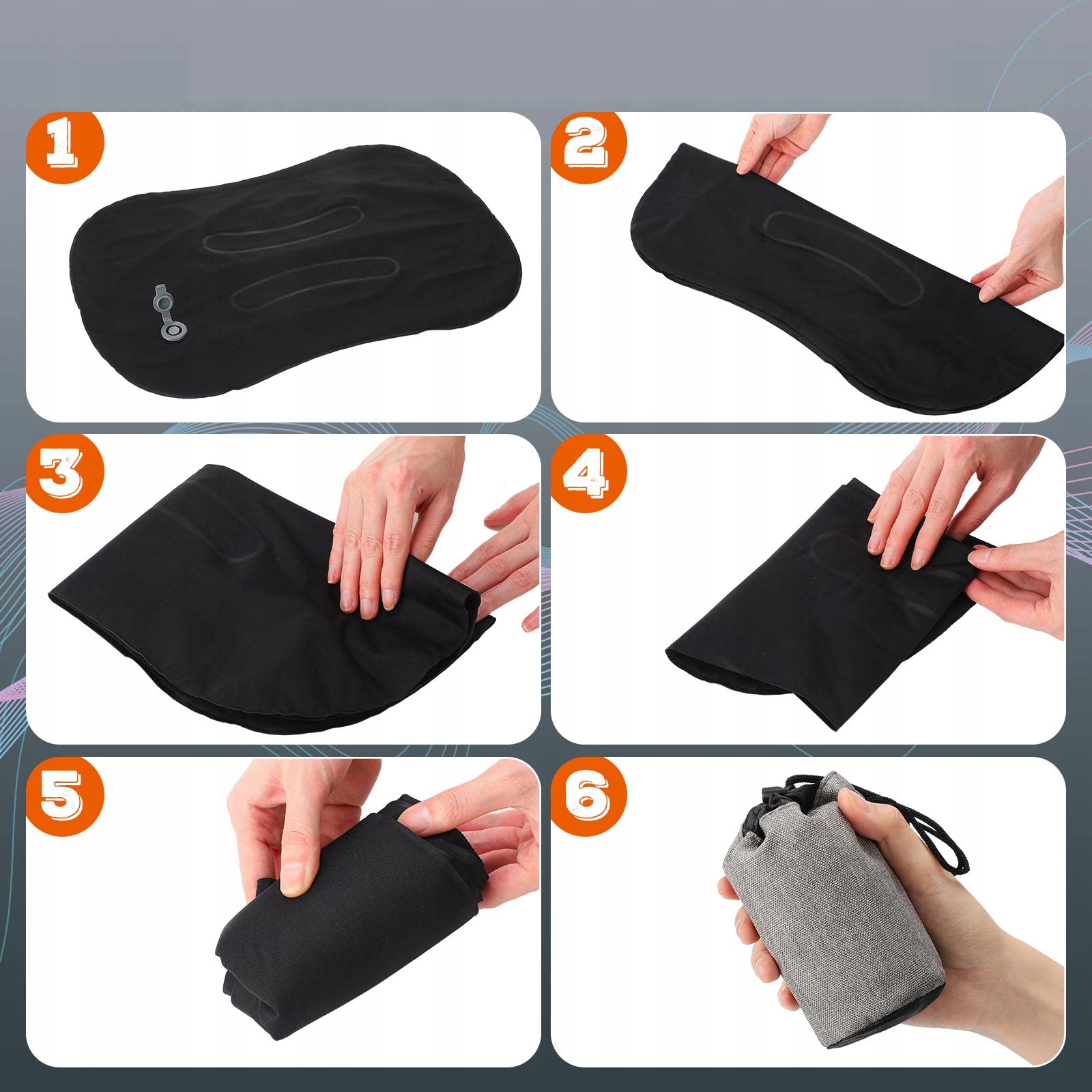 1

2

3

4

5

6