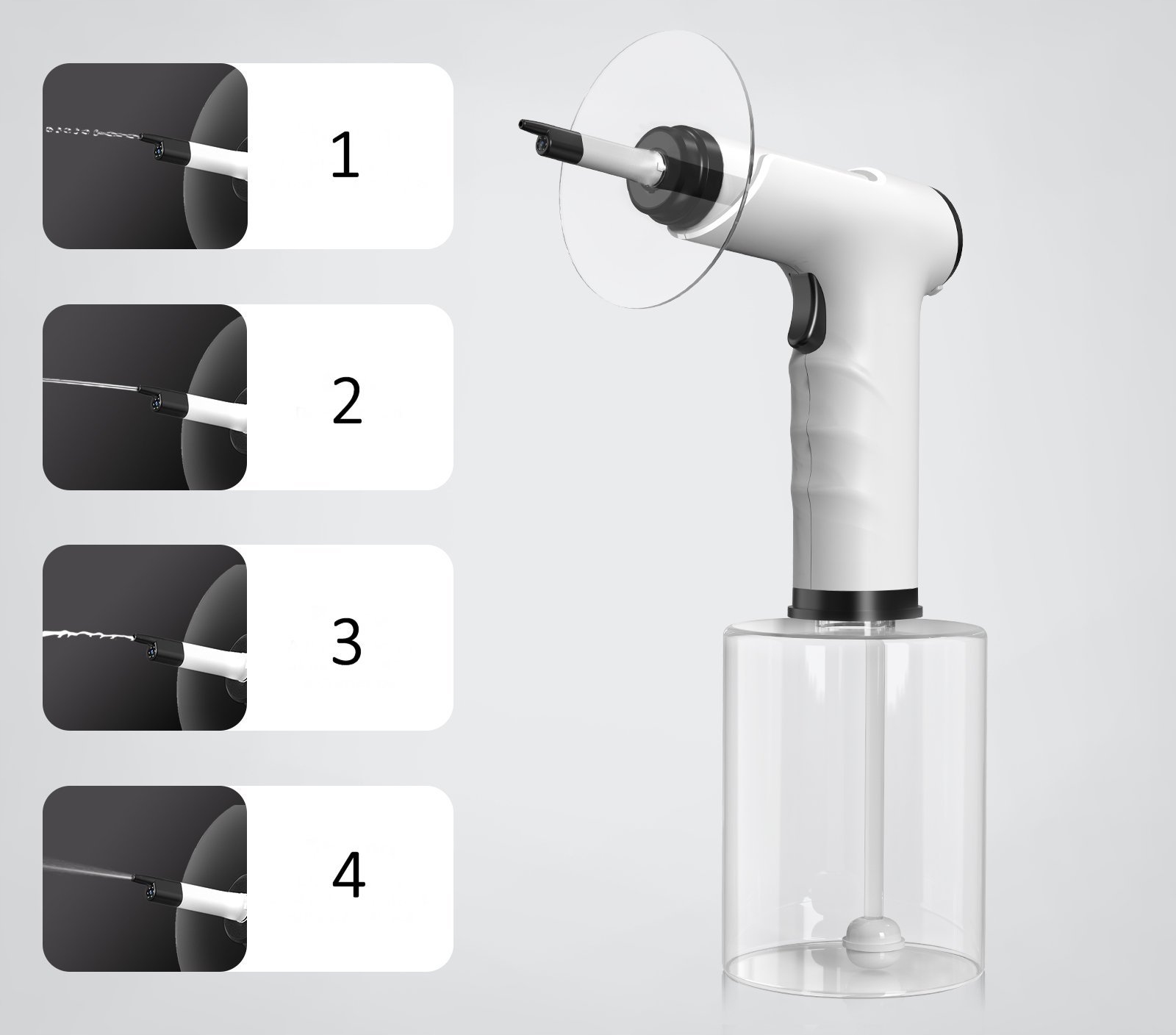 1

2

3

4