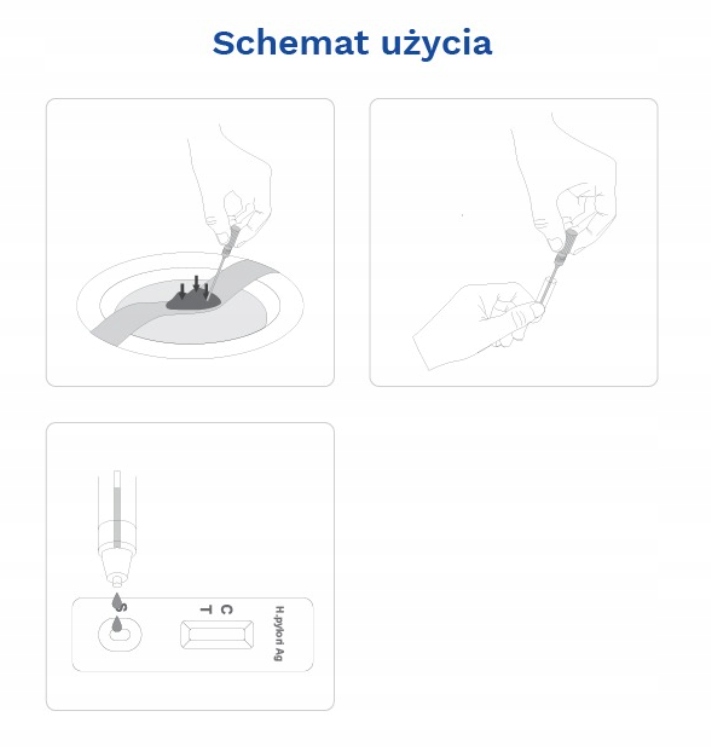 Schemat użycia

S

C
T

H.pylori Ag