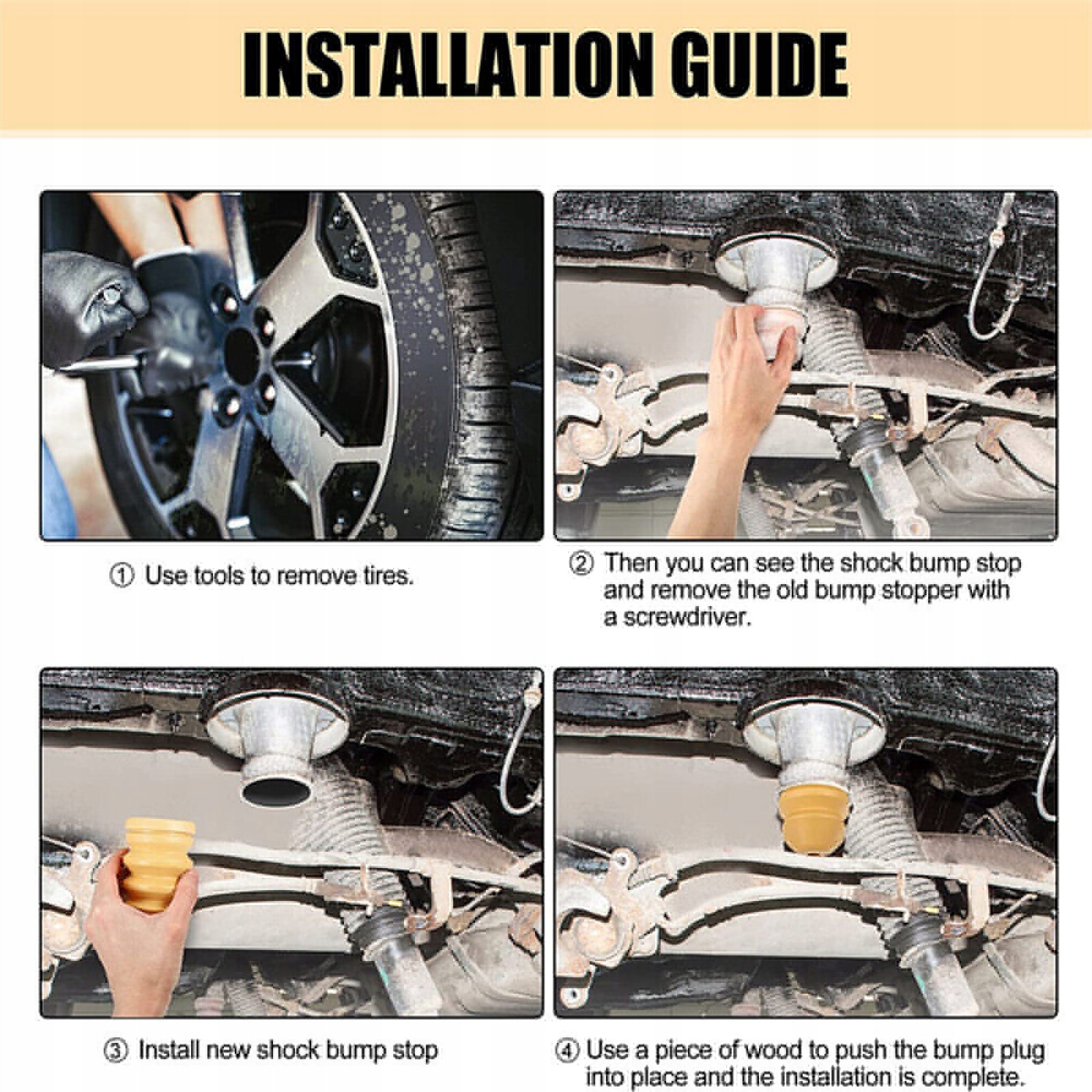 INSTALLATION GUIDE

① Use tools to remove tires.

② Then you can see the shock bump stop and remove the old bump stopper with a screwdriver.

③ Install new shock bump stop

④ Use a piece of wood to push the bump plug into place and the installation is complete.