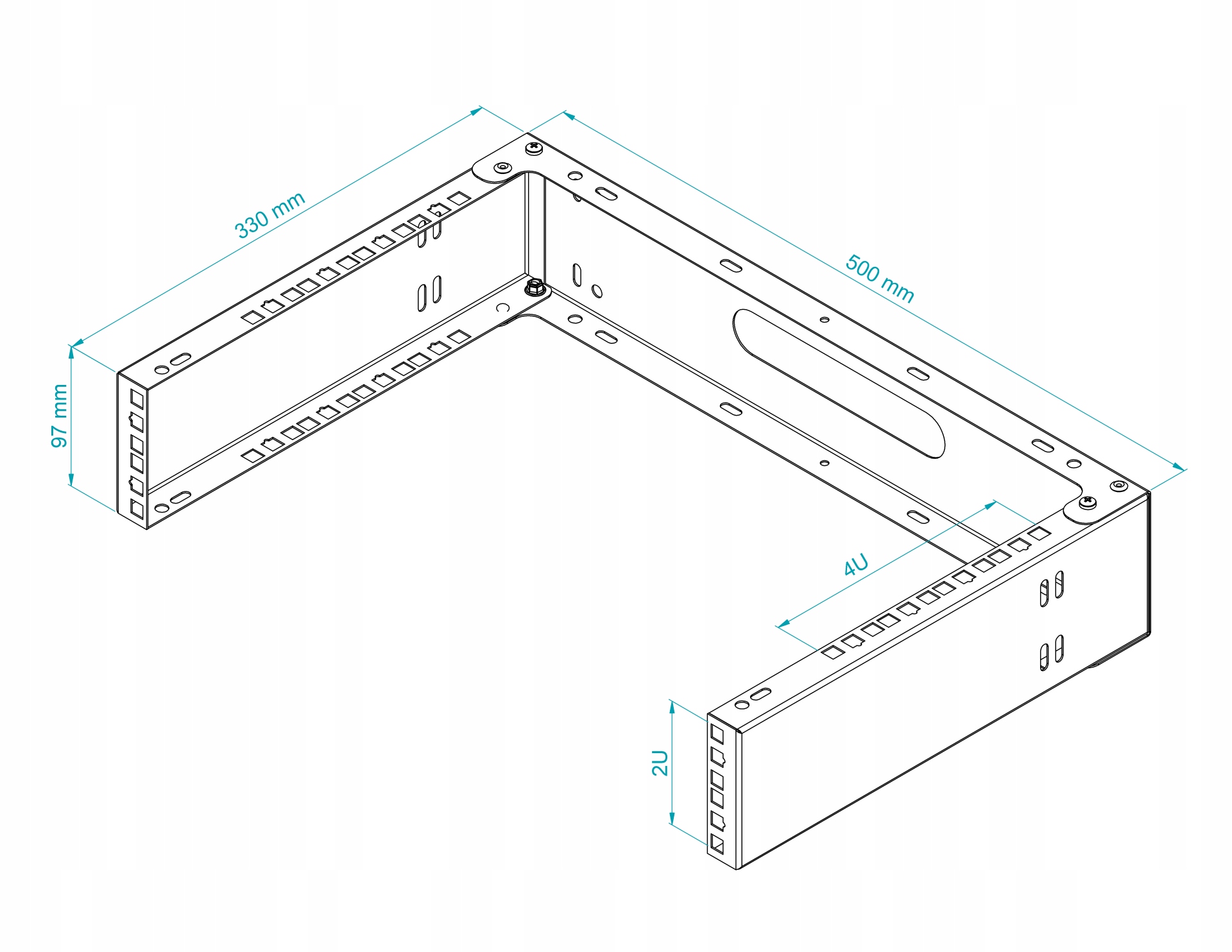 330 mm
500 mm
97 mm
4U
2U