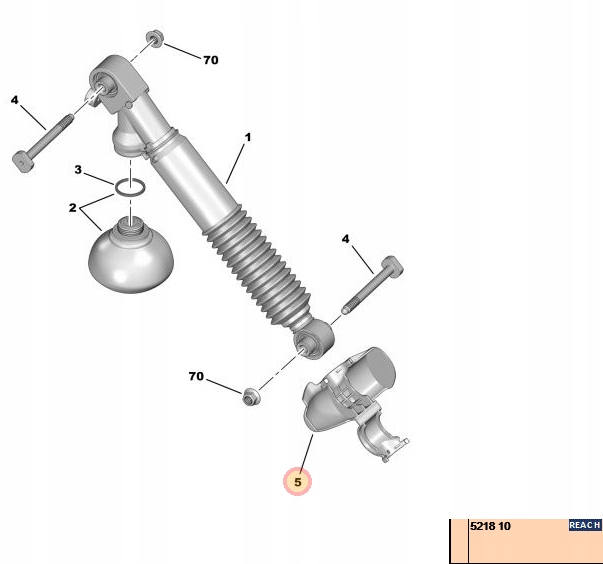 70
4
1
3
2
4
70
5
5218 10
REACH