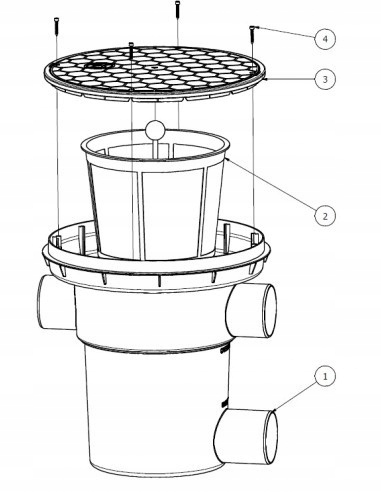 4
3
2
1