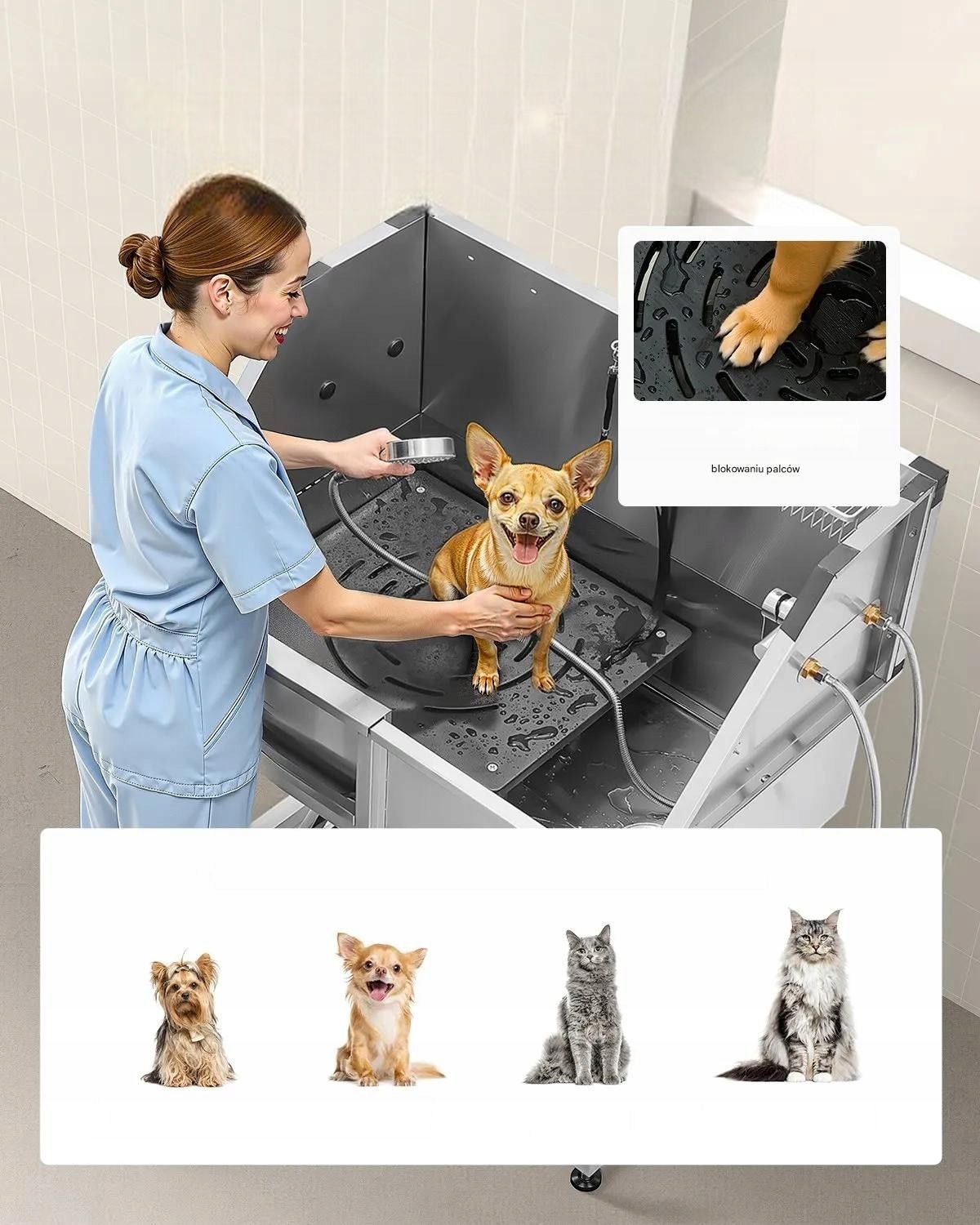 blokowaniu palców