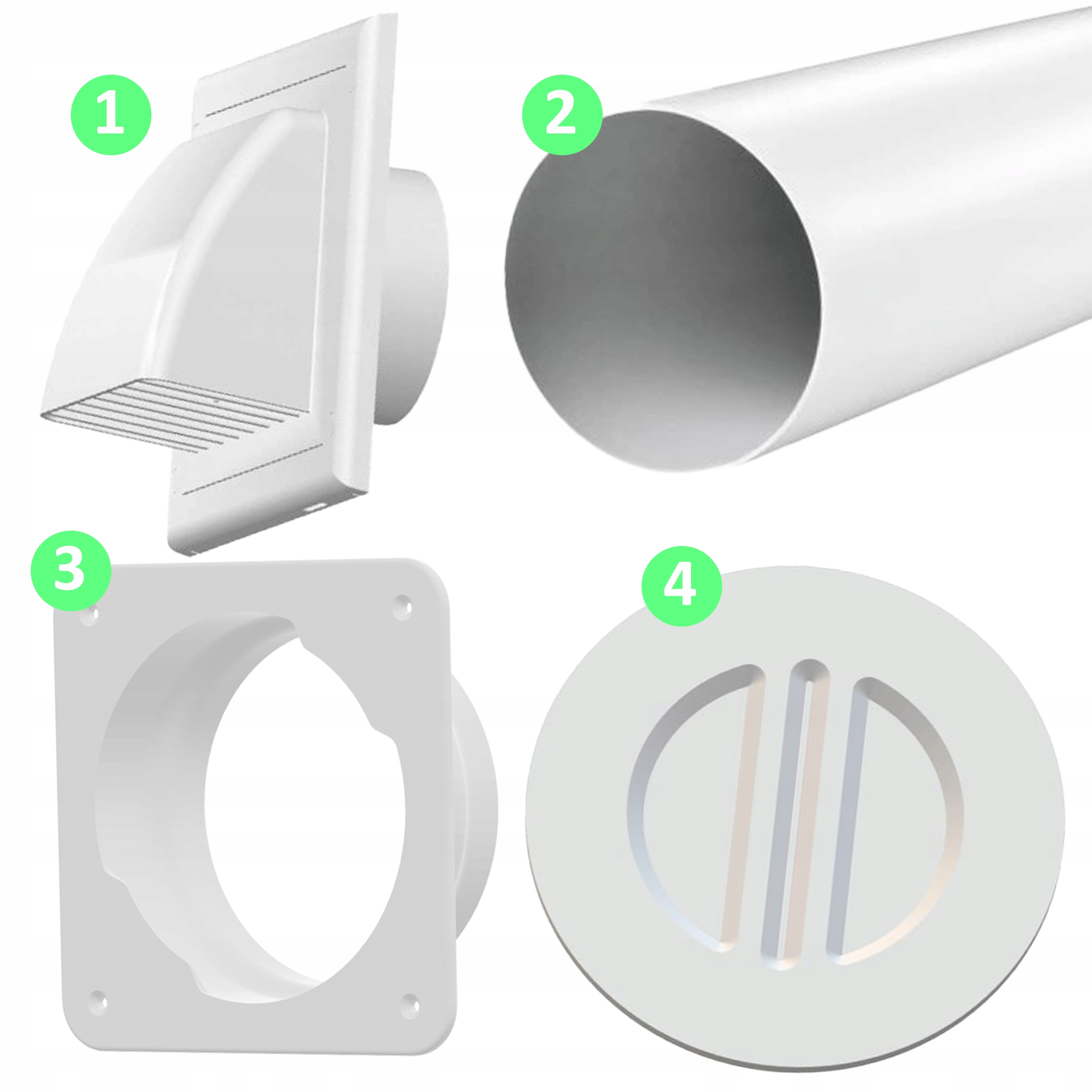 1

2

3

4