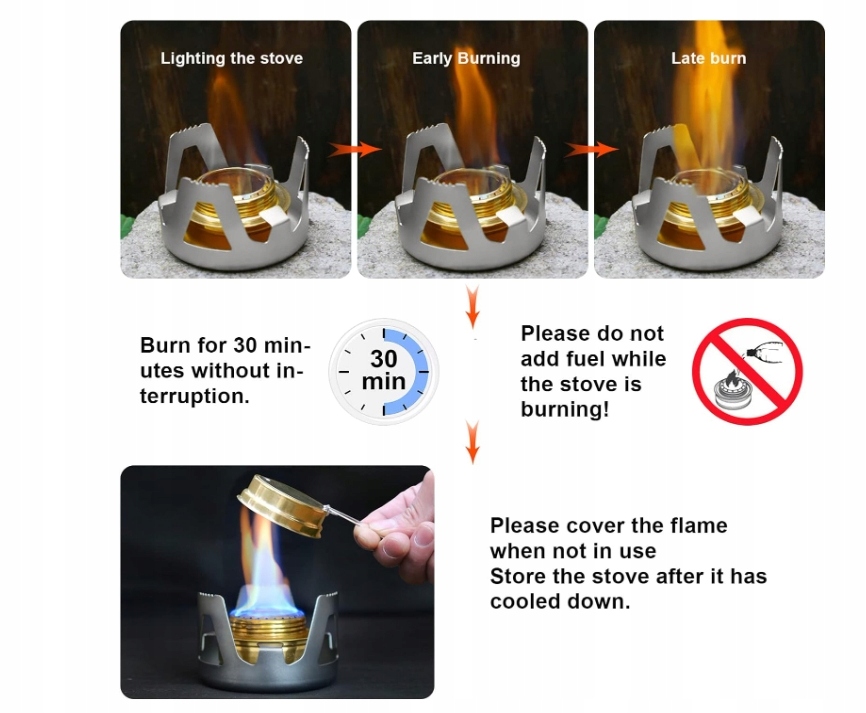 Lighting the stove

Early Burning

Late burn

Burn for 30 minutes without interruption.

30 min

Please do not add fuel while the stove is burning!

Please cover the flame when not in use
Store the stove after it has cooled down.