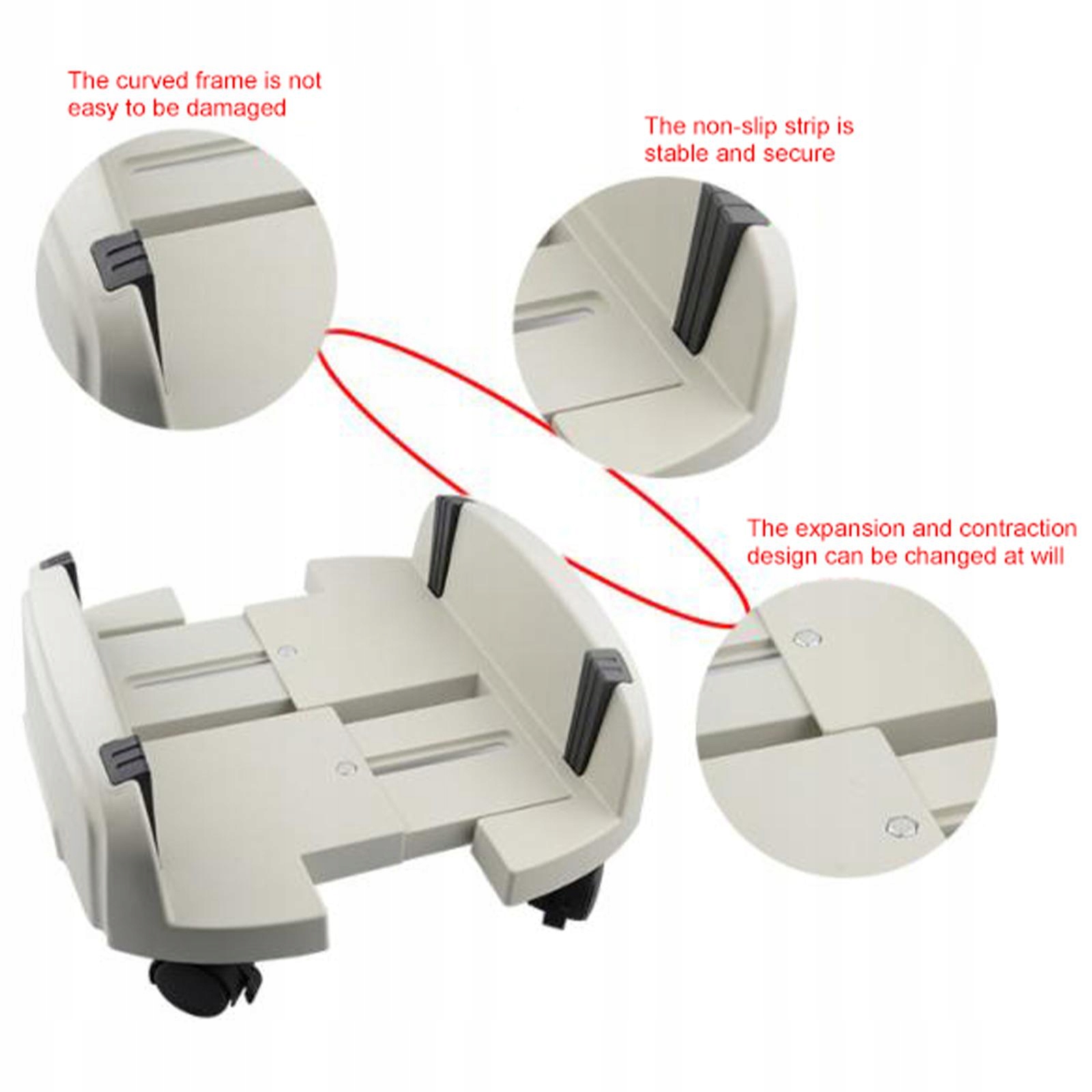 The curved frame is not easy to be damaged

The non-slip strip is stable and secure

The expansion and contraction design can be changed at will