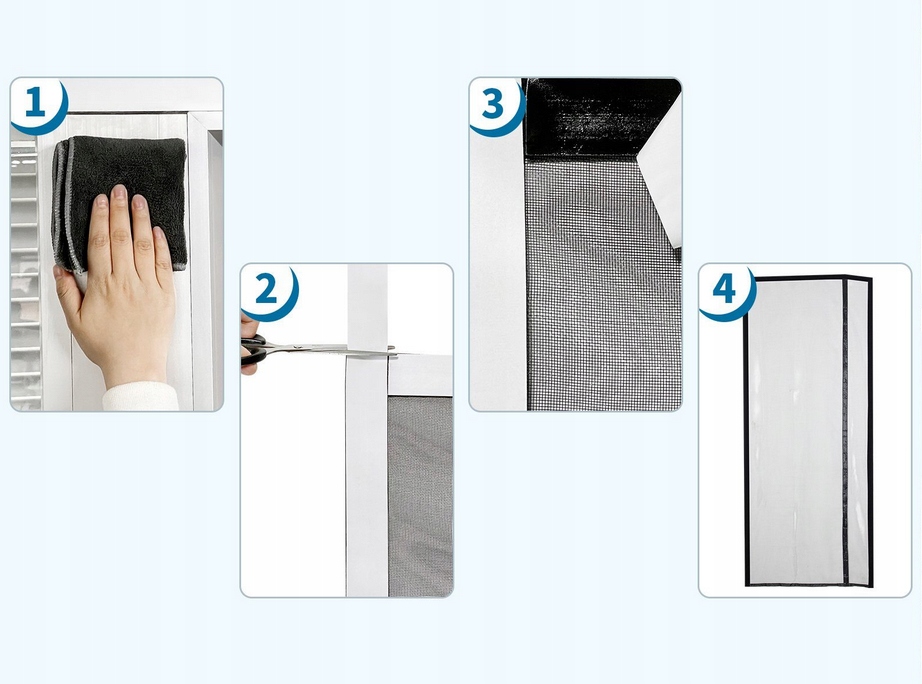 1

2

3

4