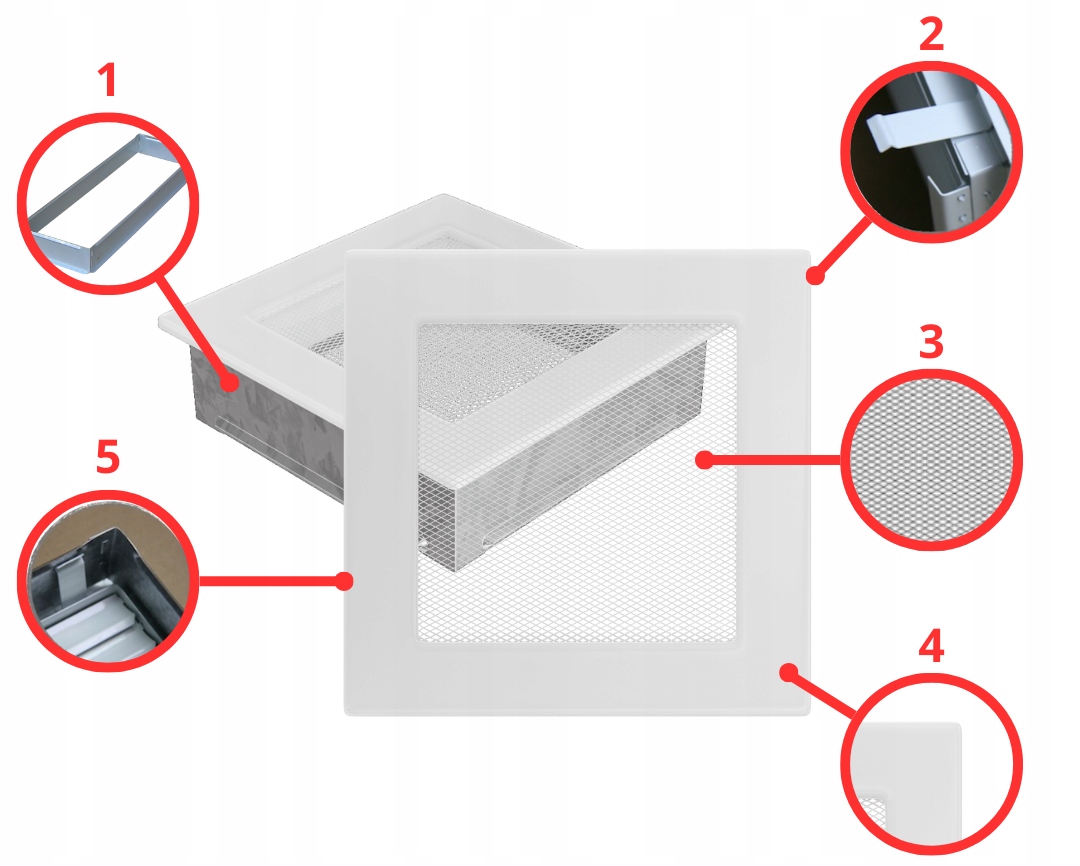 1

2

3

5

4