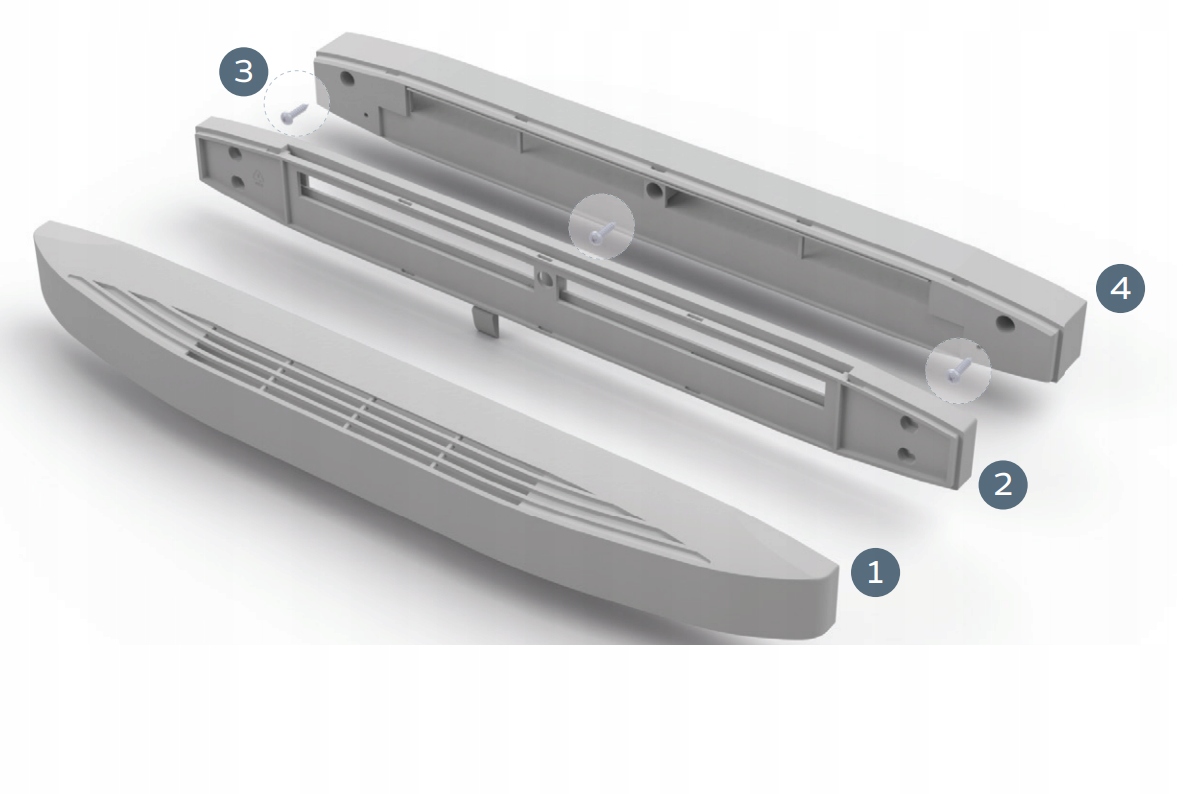 3
4
2
1