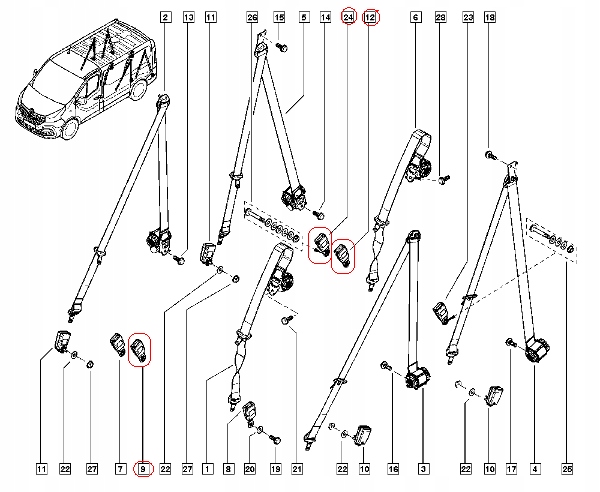 2 13 11 26 15 5 14 24 12 6 28 23 18

11 22 27 7 9 22 27 1 8 20 19 21 22 10 16 3 22 10 17 4 25