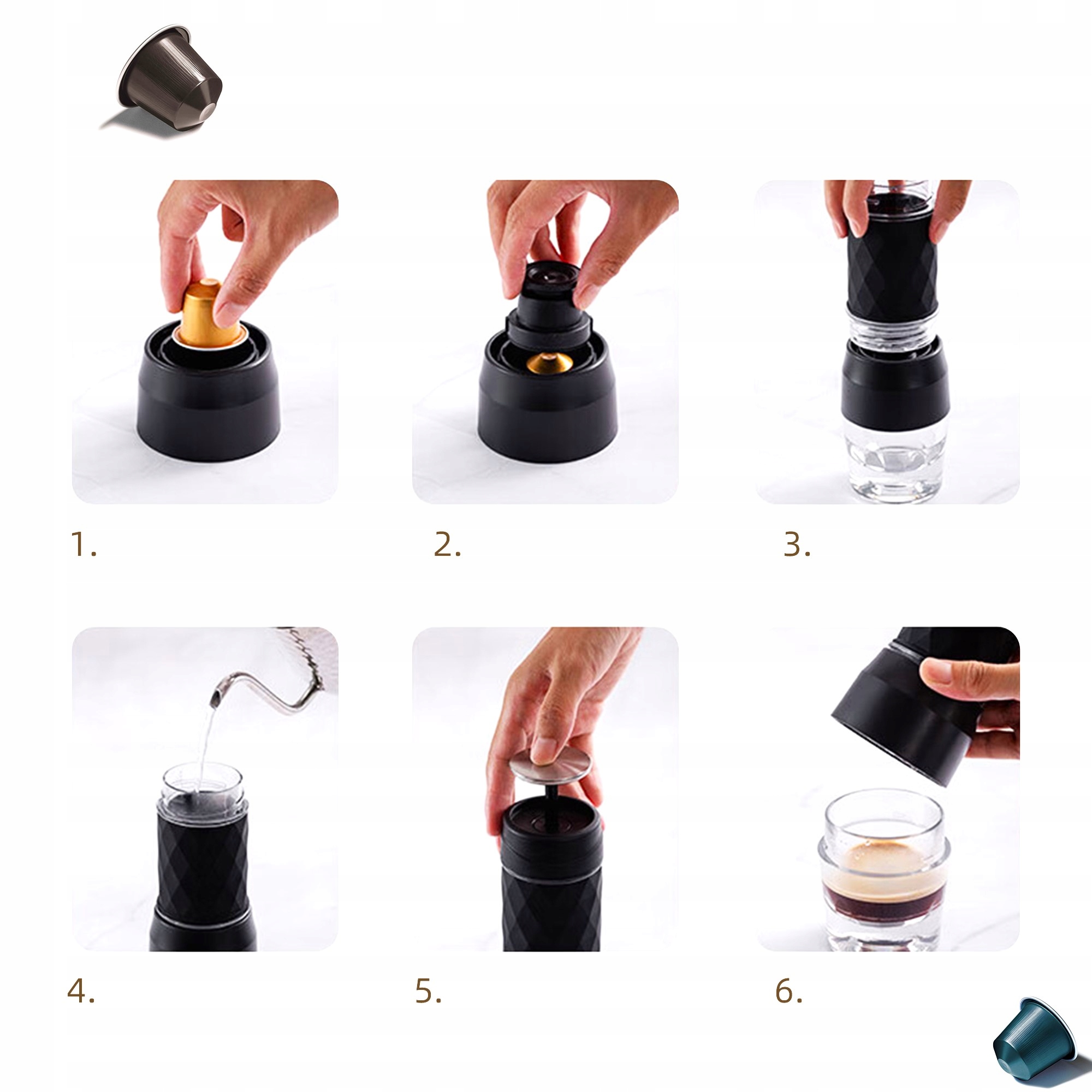 1.

2.

3.

4.

5.

6.