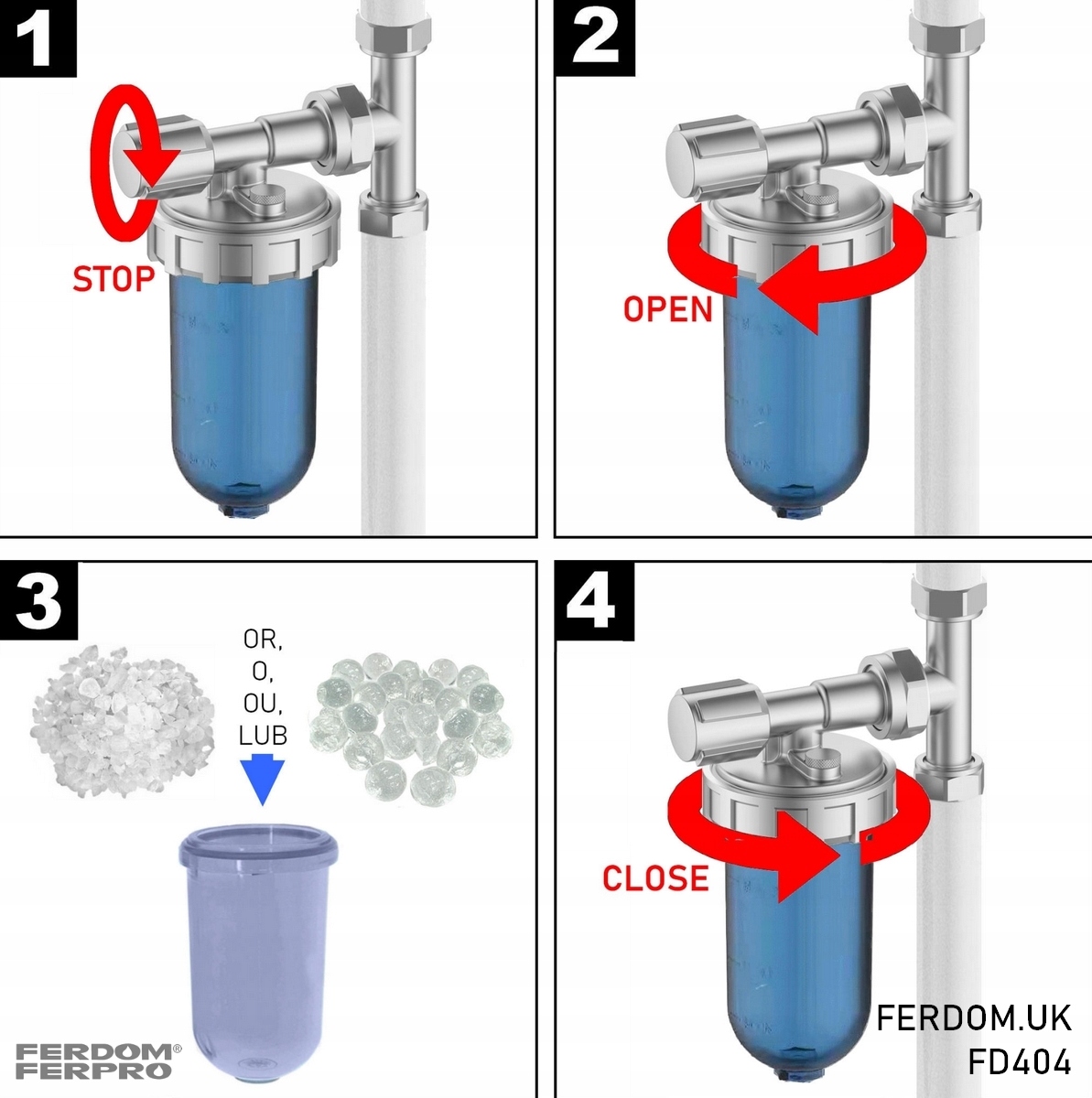 1

STOP

2

OPEN

3

OR,
O,
OU,
LUB

FERDOM®
FERPRO

4

CLOSE

FERDOM.UK
FD404