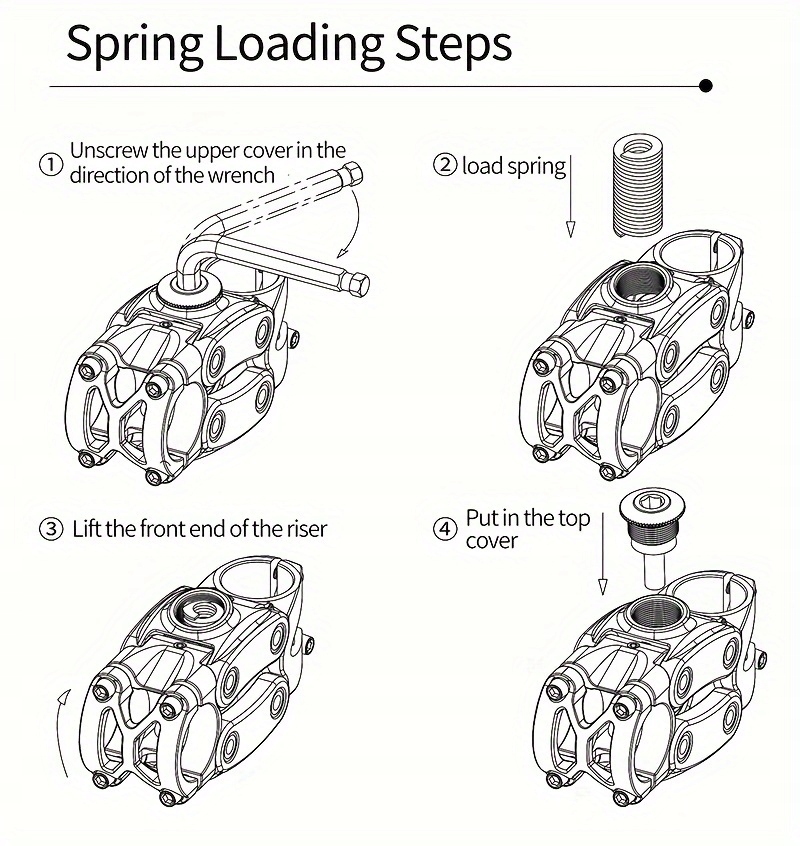 Spring Loading Steps

① Unscrew the upper cover in the direction of the wrench

② load spring

③ Lift the front end of the riser

④ Put in the top cover