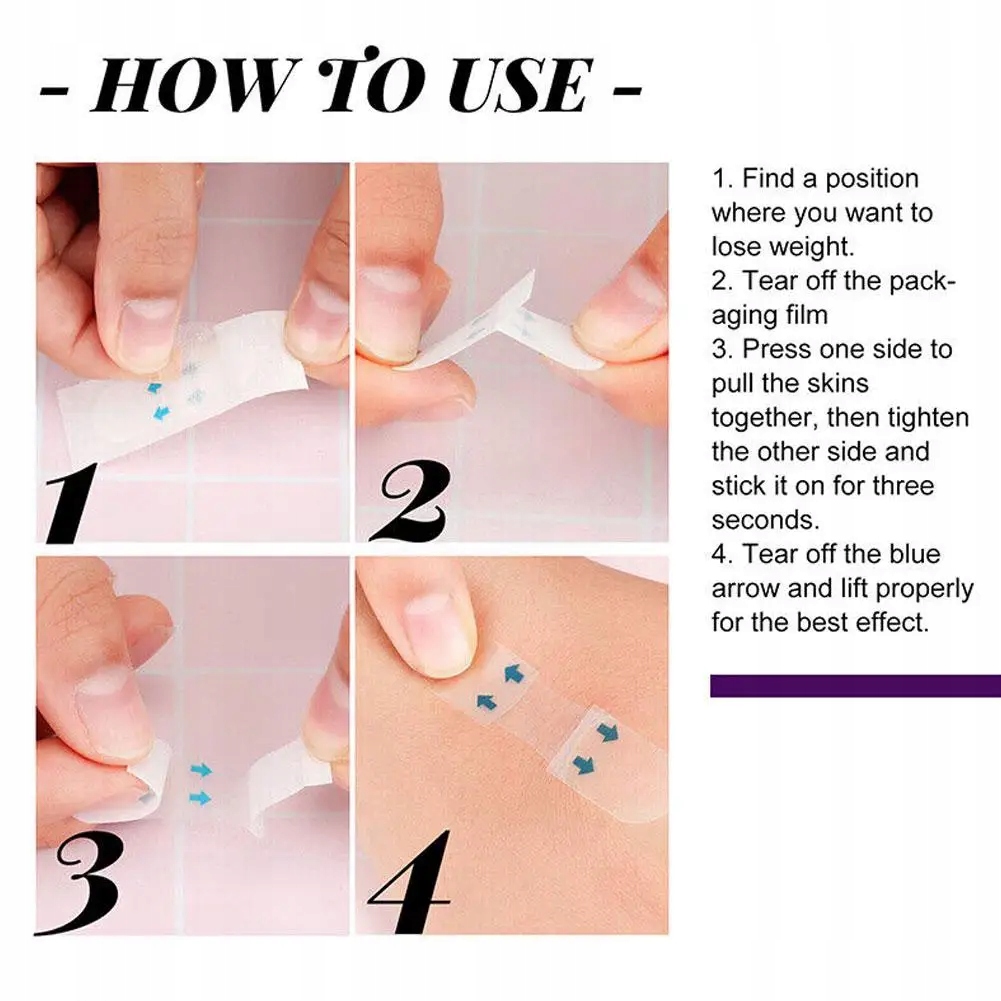 - HOW TO USE -

1

2

3

4

1. Find a position where you want to lose weight.
2. Tear off the packaging film
3. Press one side to pull the skins together, then tighten the other side and stick it on for three seconds.
4. Tear off the blue arrow and lift properly for the best effect.