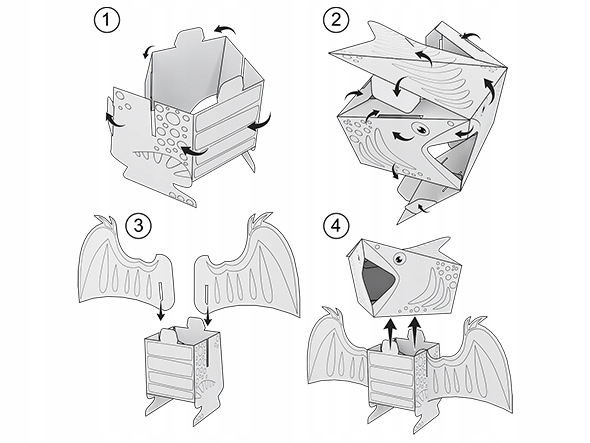 1

2

3

4