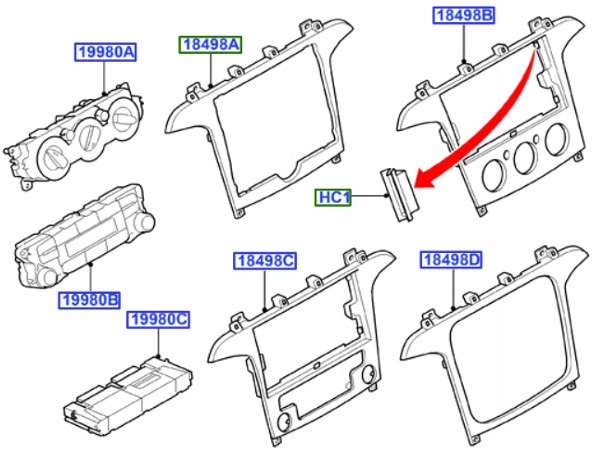 19980A

18498A

18498B

HC1

19980B

18498C

18498D

19980C