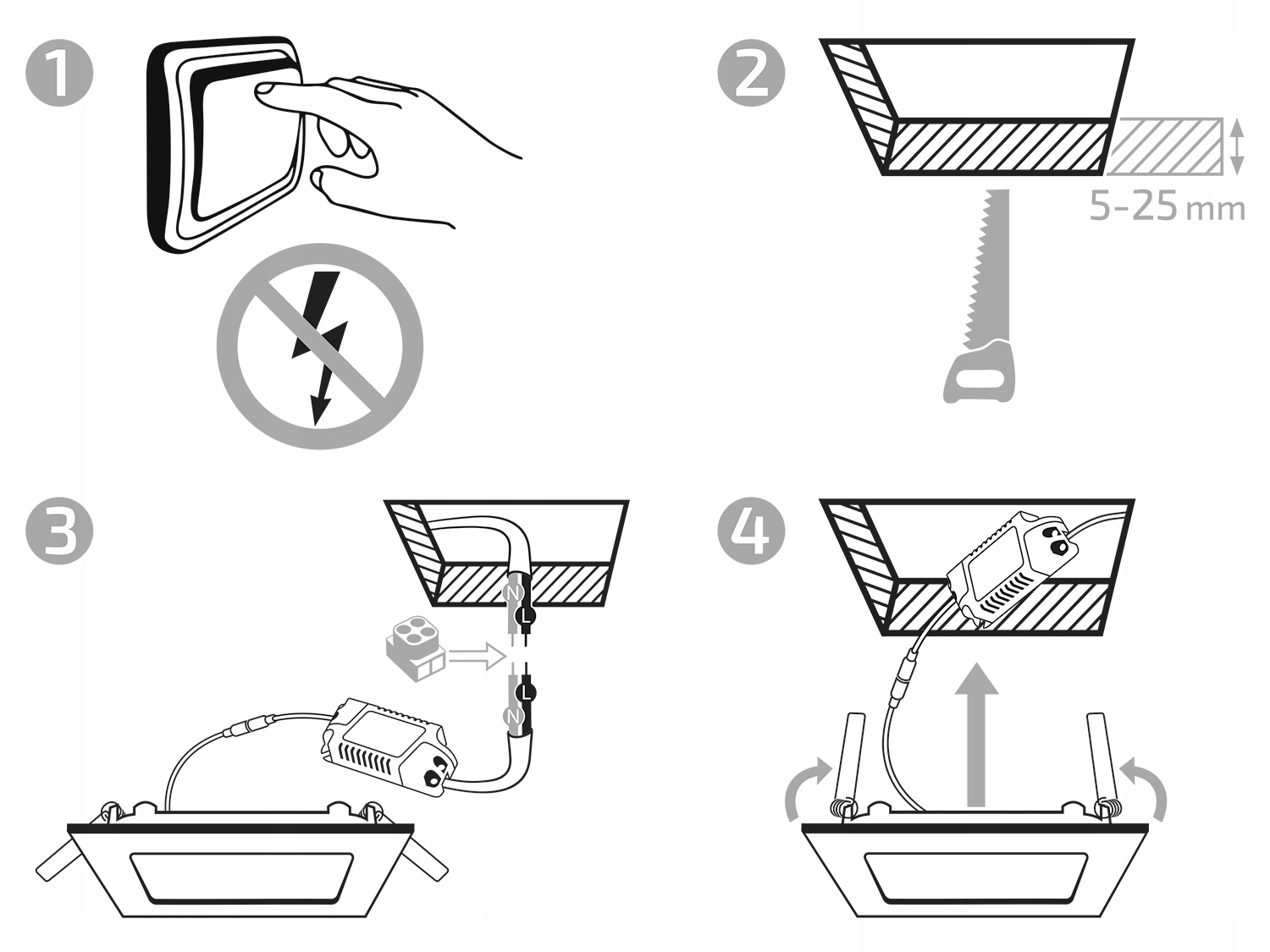 1

2

5-25 mm

3

N
L
L
N

4