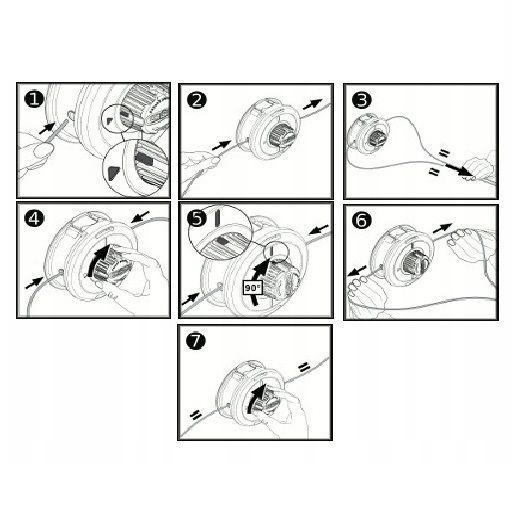 1
2
3
4
5
90°
6
7