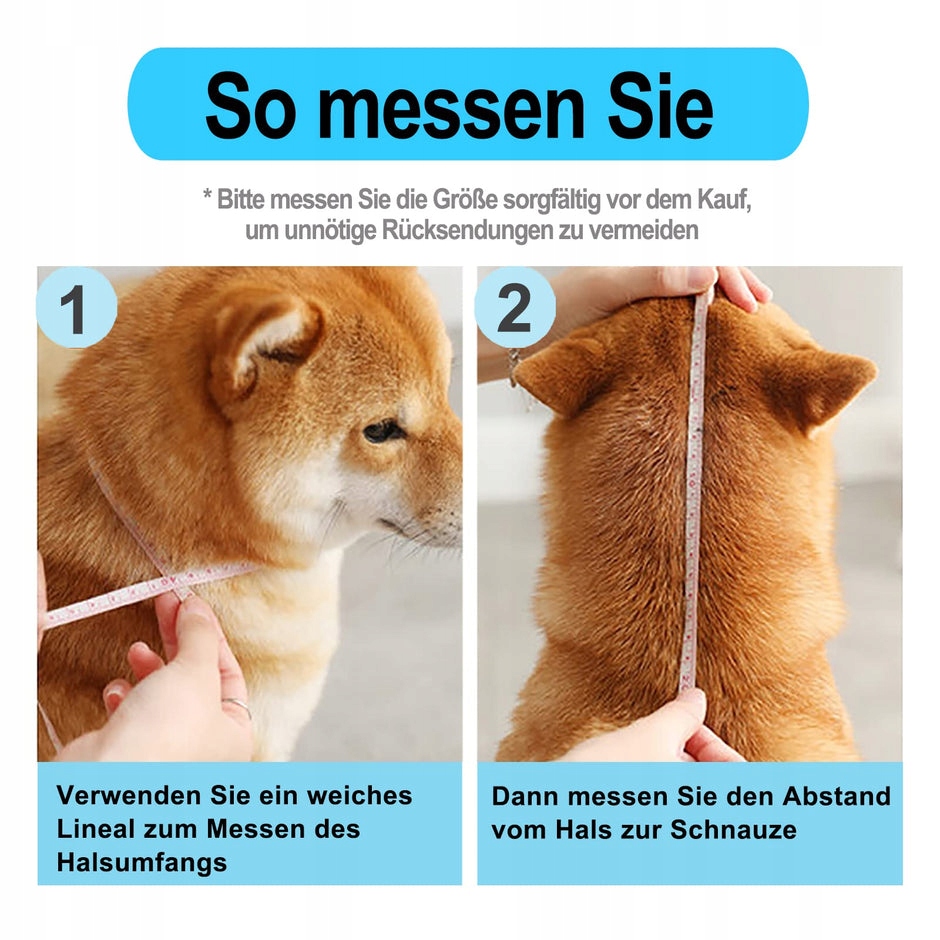 So messen Sie

* Bitte messen Sie die Größe sorgfältig vor dem Kauf, um unnötige Rücksendungen zu vermeiden

1

Verwenden Sie ein weiches Lineal zum Messen des Halsumfangs

2

Dann messen Sie den Abstand vom Hals zur Schnauze