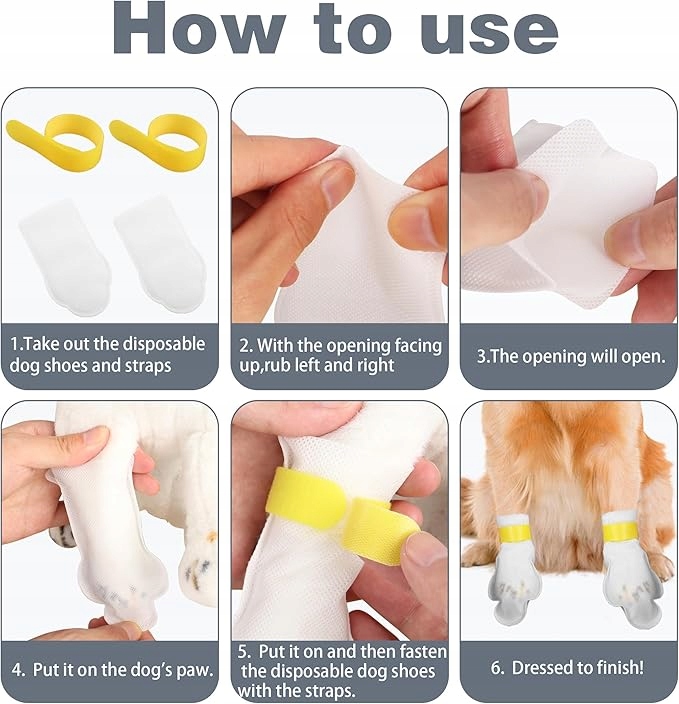 How to use

1.Take out the disposable dog shoes and straps

2. With the opening facing up,rub left and right

3.The opening will open.

4. Put it on the dog's paw.

5. Put it on and then fasten the disposable dog shoes with the straps.

6. Dressed to finish!