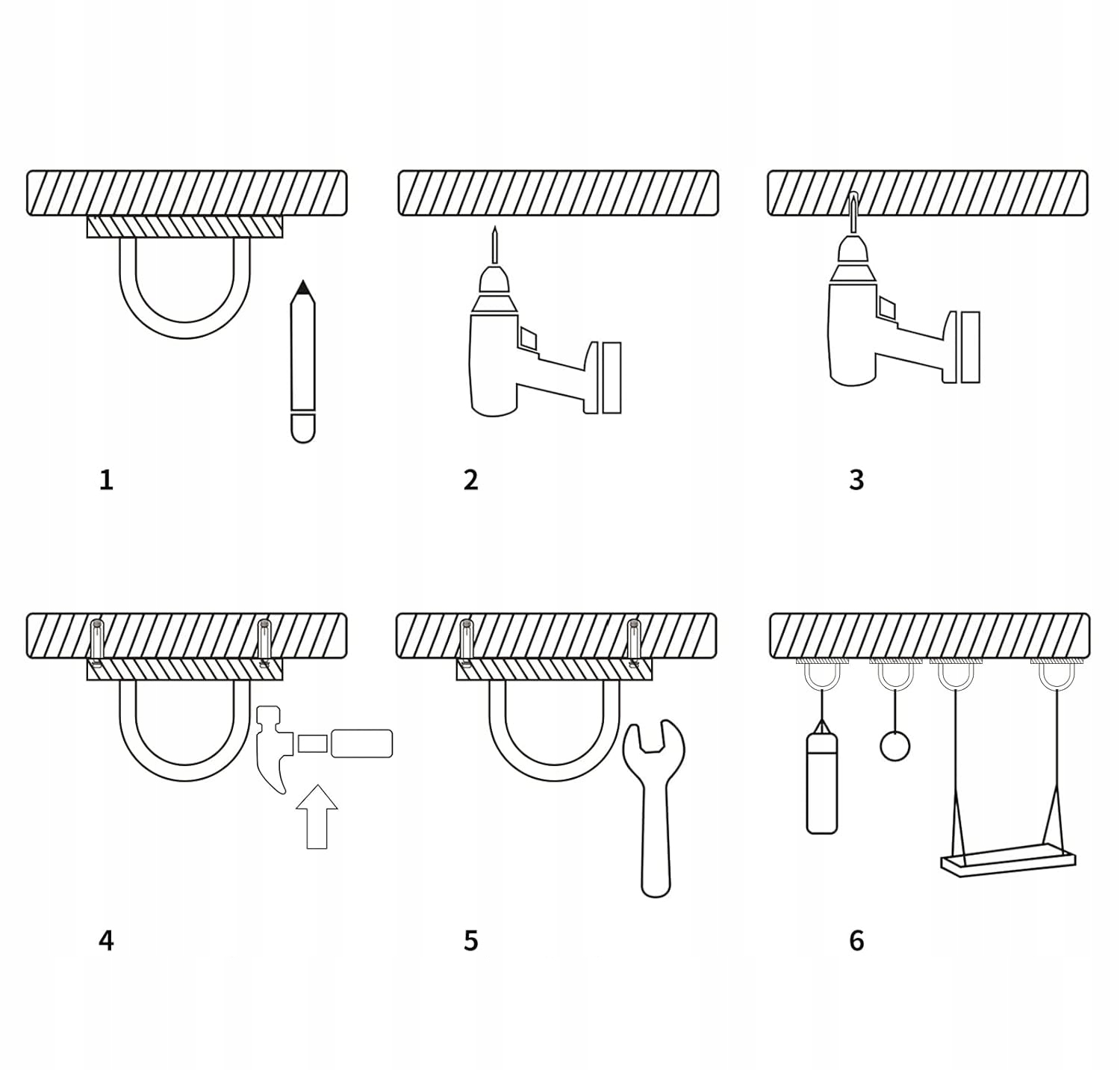 1

2

3

4

5

6