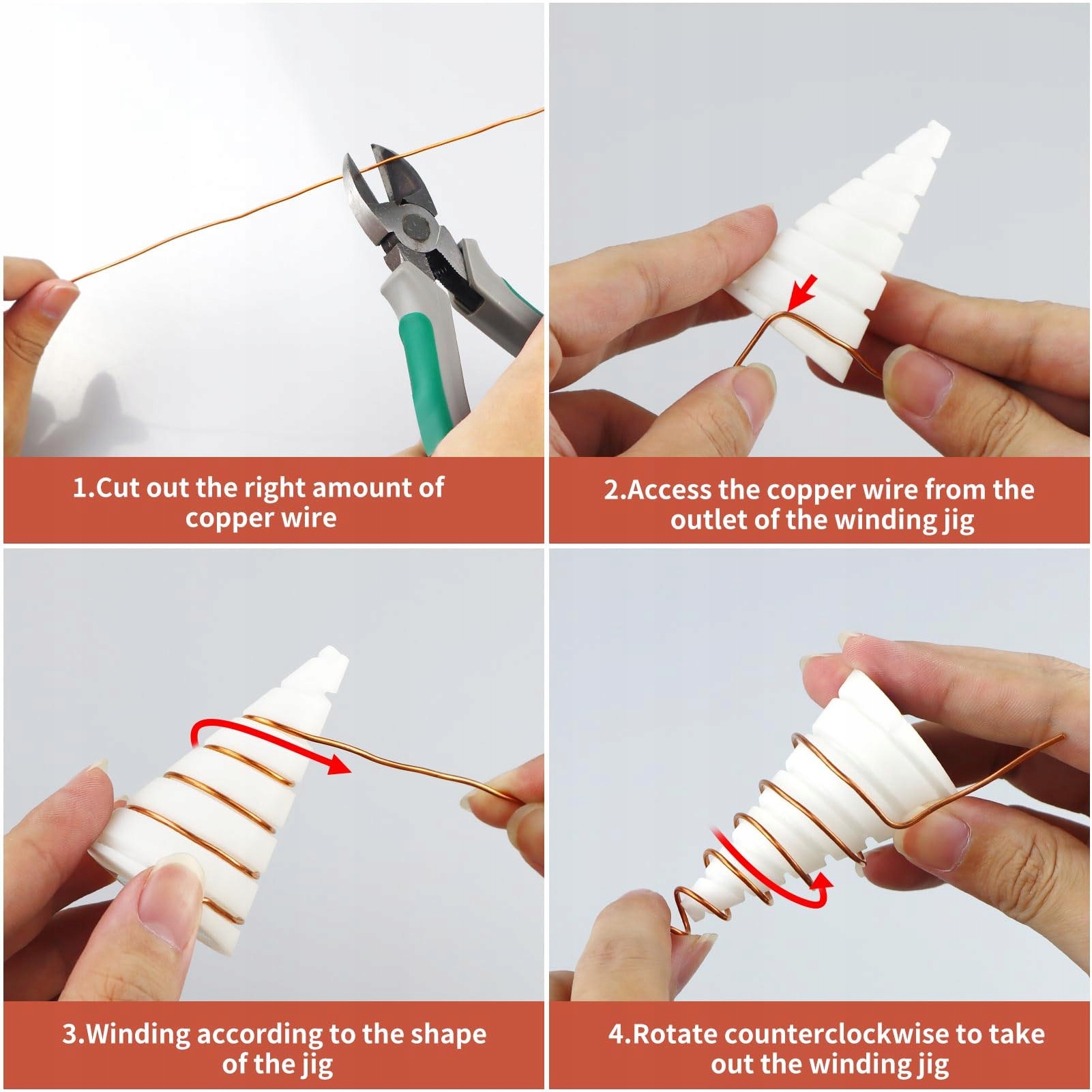 1.Cut out the right amount of copper wire

2.Access the copper wire from the outlet of the winding jig

3.Winding according to the shape of the jig

4.Rotate counterclockwise to take out the winding jig