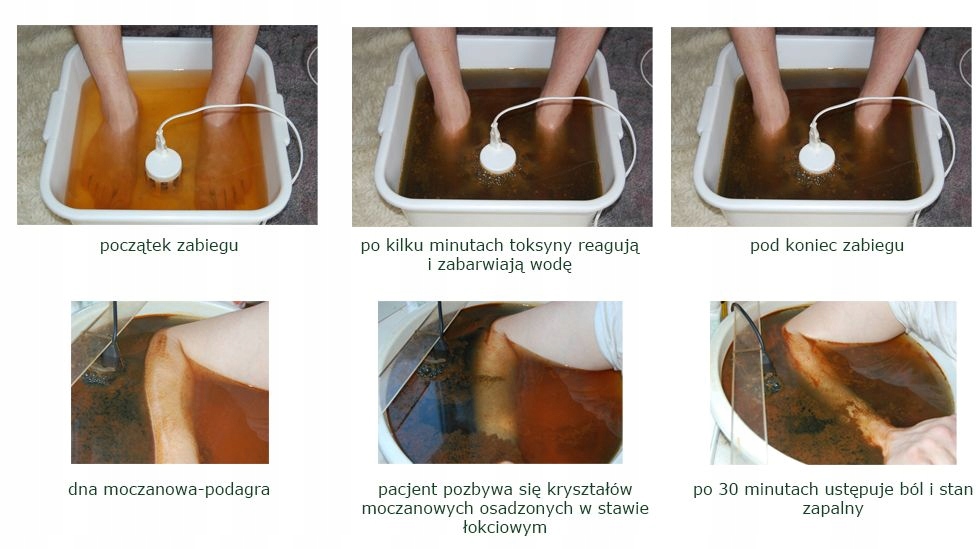 początek zabiegu

po kilku minutach toksyny reagują i zabarwiają wodę

pod koniec zabiegu

dna moczanowa-podagra

pacjent pozbywa się kryształów moczanowych osadzonych w stawie łokciowym

po 30 minutach ustępuje ból i stan zapalny