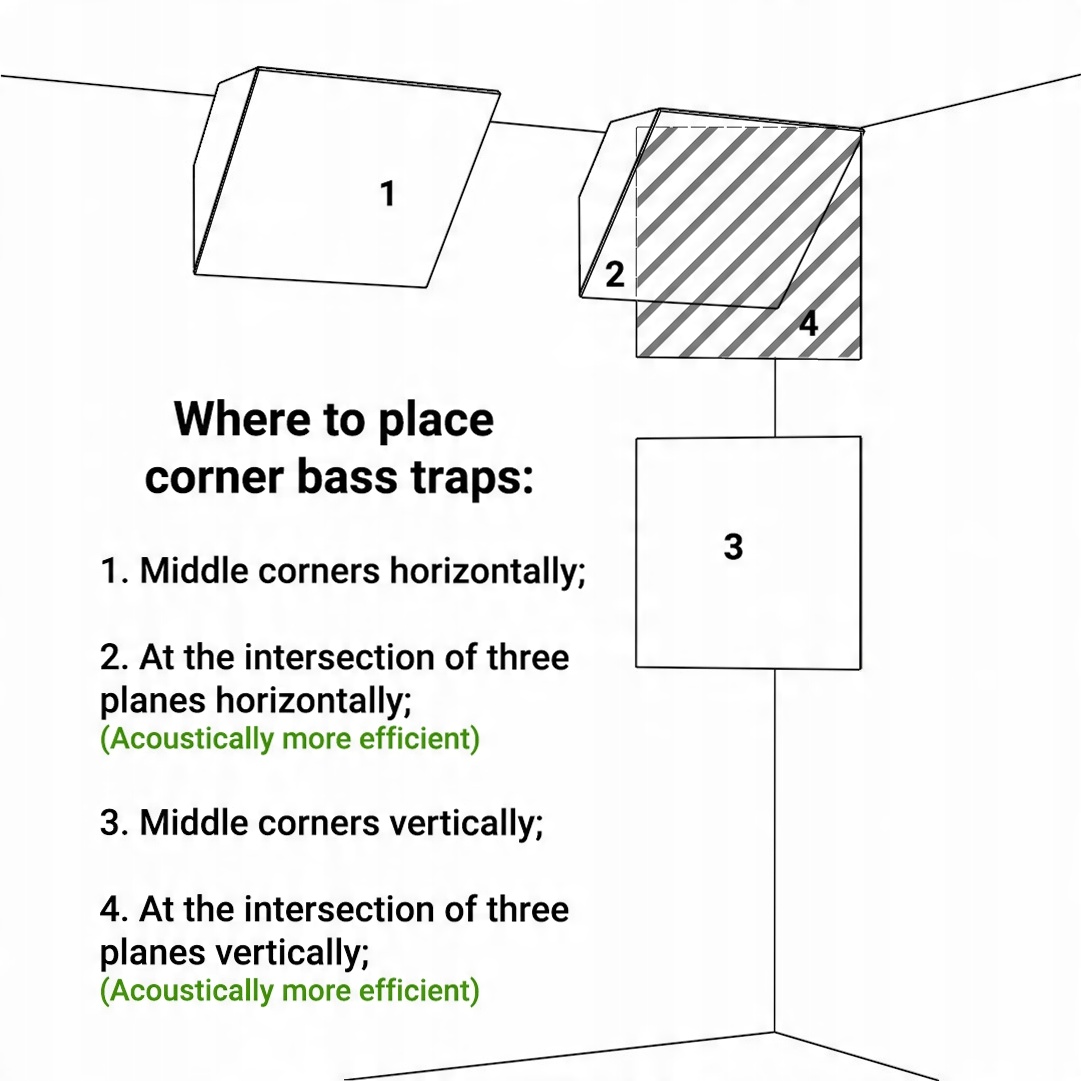 1

2

4

3

Where to place corner bass traps:

1. Middle corners horizontally;

2. At the intersection of three planes horizontally;
(Acoustically more efficient)

3. Middle corners vertically;

4. At the intersection of three planes vertically;
(Acoustically more efficient)