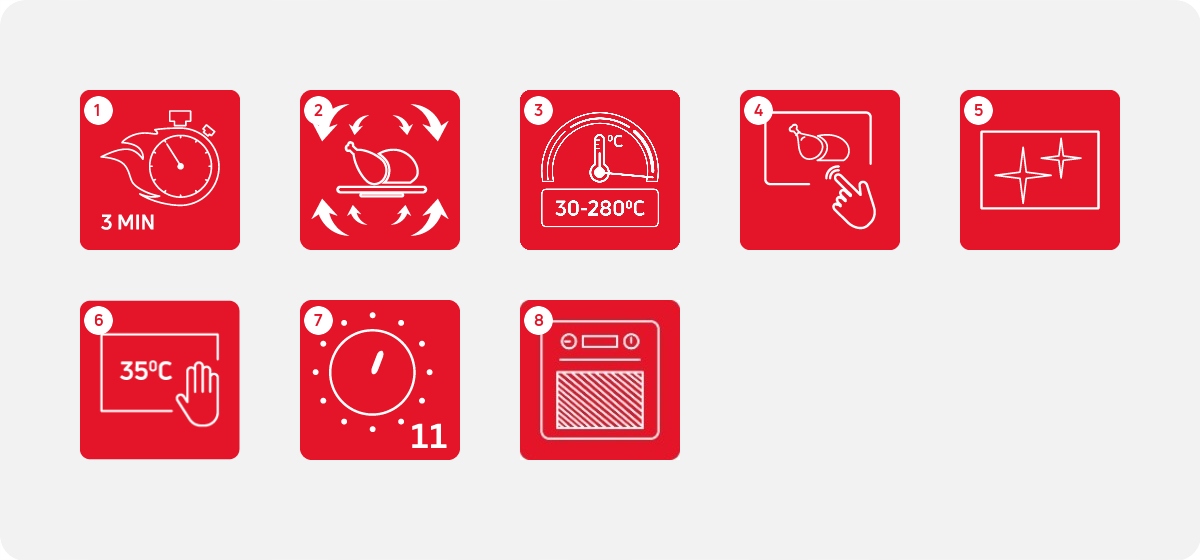 1
3 MIN

2

3
°C
30-280°C

4

5

6
35°C

7
11

8