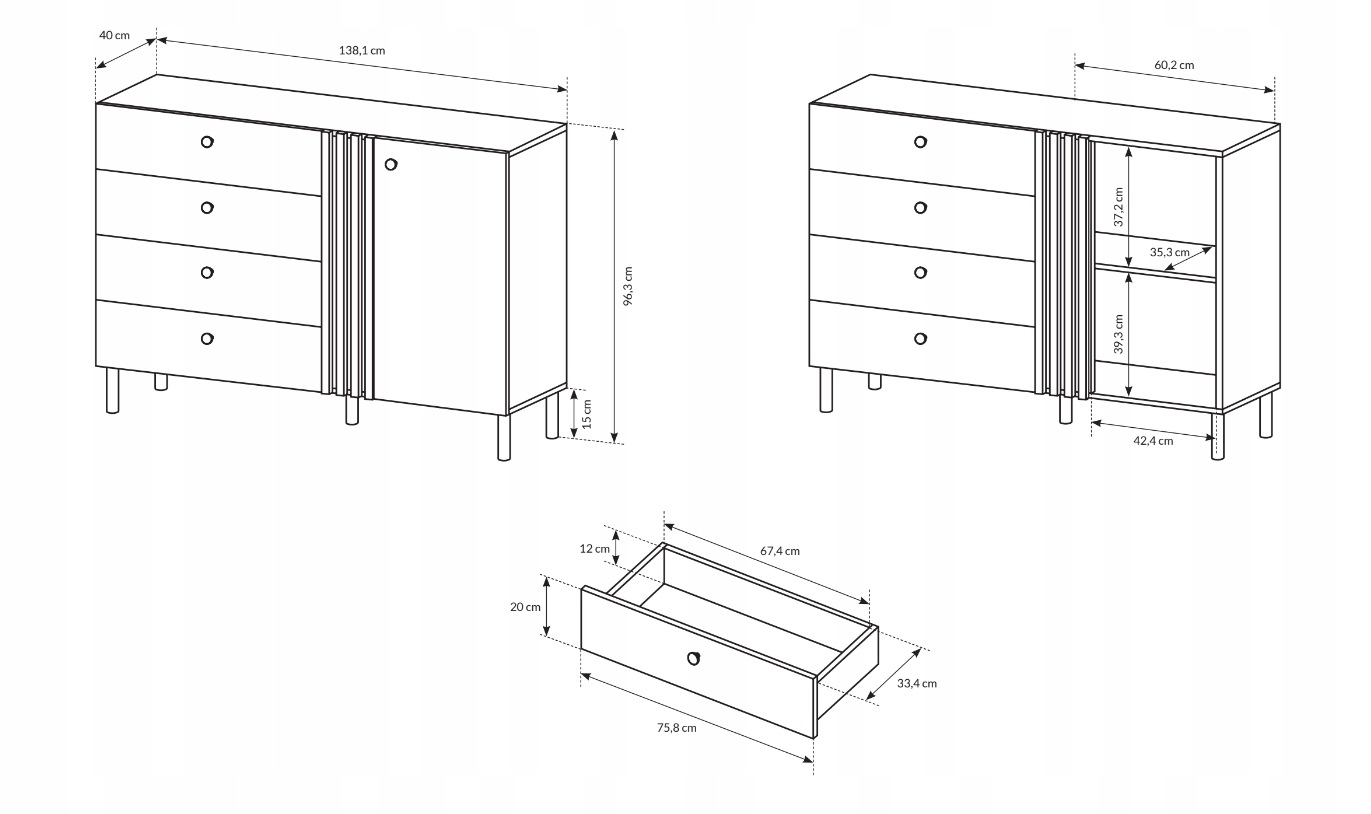 40 cm
138,1 cm
96,3 cm
15 cm
60,2 cm
37,2 cm
35,3 cm
39,3 cm
42,4 cm
12 cm
67,4 cm
20 cm
33,4 cm
75,8 cm