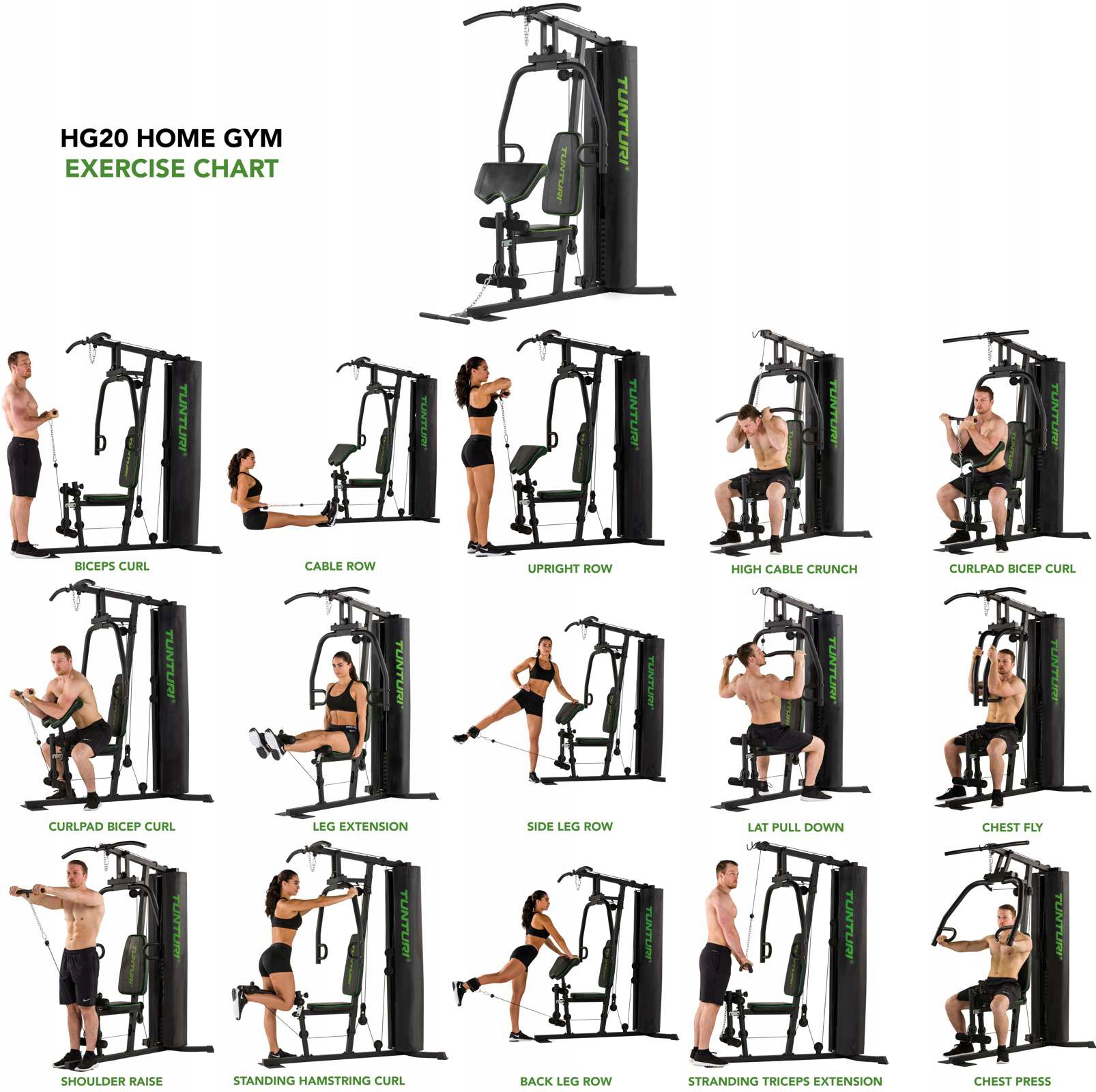 HG20 HOME GYM
EXERCISE CHART

TUNTURI

BICEPS CURL

CABLE ROW

UPRIGHT ROW

HIGH CABLE CRUNCH

CURLPAD BICEP CURL

CURLPAD BICEP CURL

LEG EXTENSION

SIDE LEG ROW

LAT PULL DOWN

CHEST FLY

SHOULDER RAISE

STANDING HAMSTRING CURL

BACK LEG ROW

STRANDING TRICEPS EXTENSION

CHEST PRESS