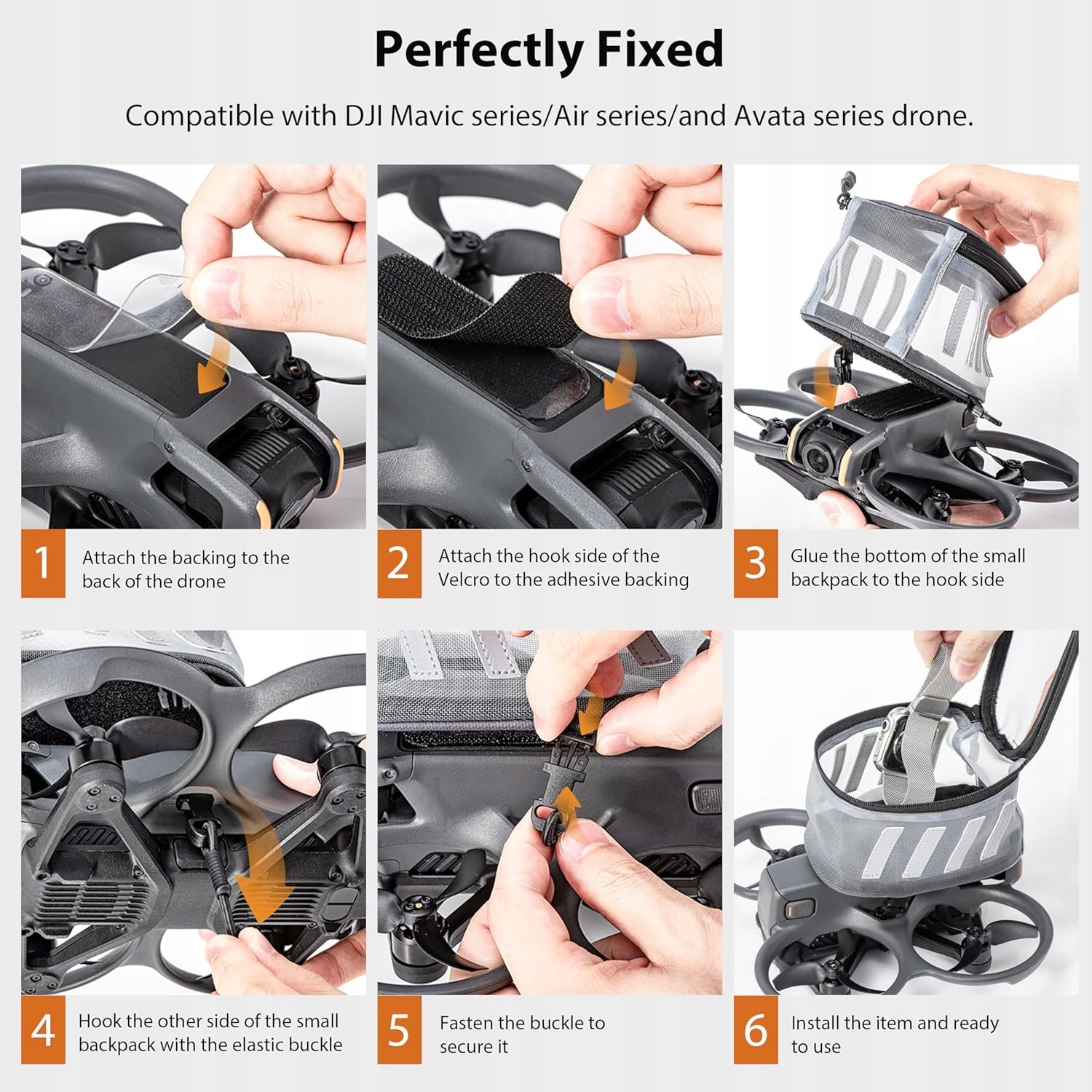 Perfectly Fixed

Compatible with DJI Mavic series/Air series/and Avata series drone.

1 Attach the backing to the back of the drone

2 Attach the hook side of the Velcro to the adhesive backing

3 Glue the bottom of the small backpack to the hook side

4 Hook the other side of the small backpack with the elastic buckle

5 Fasten the buckle to secure it

6 Install the item and ready to use