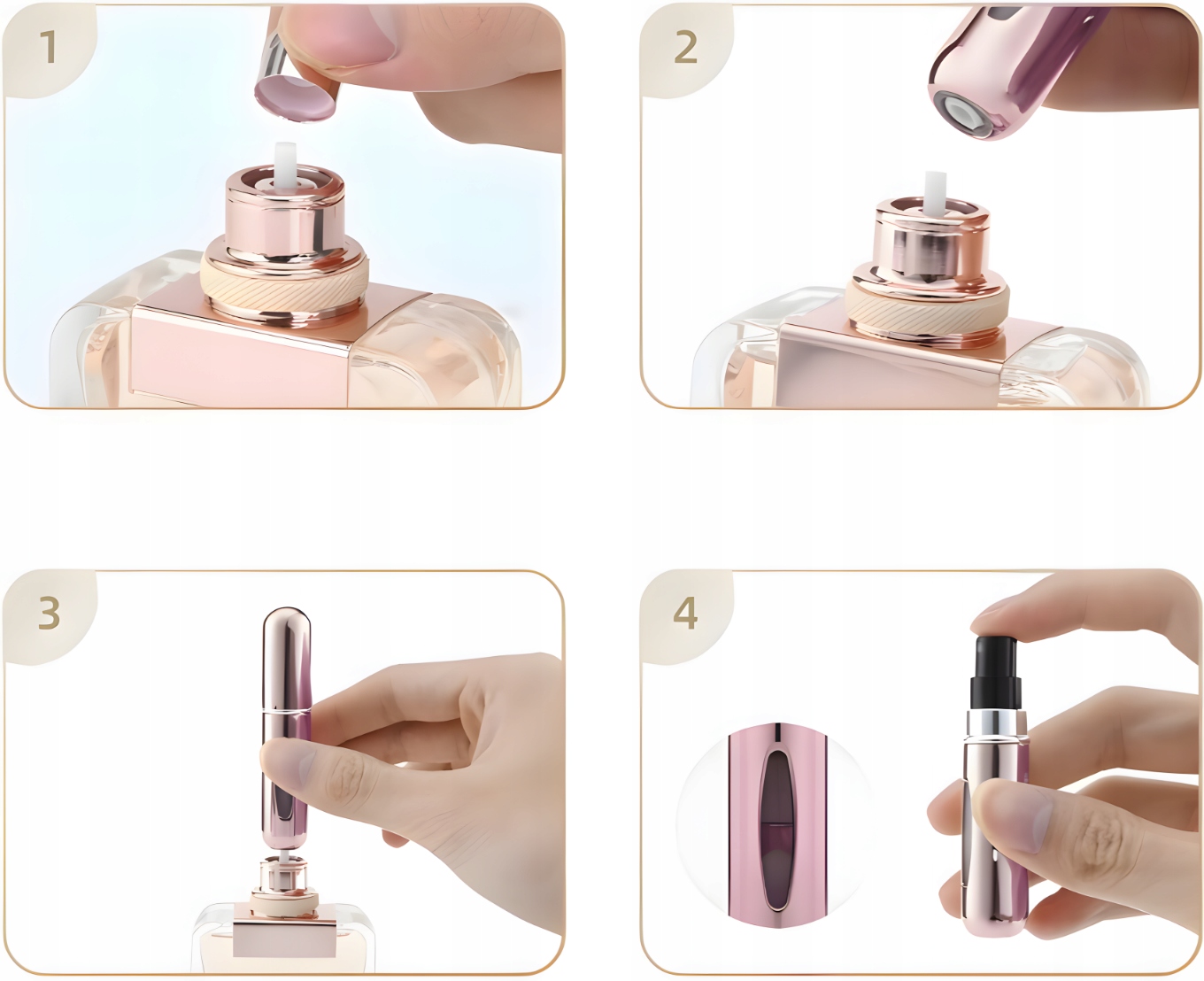 1

2

3

4