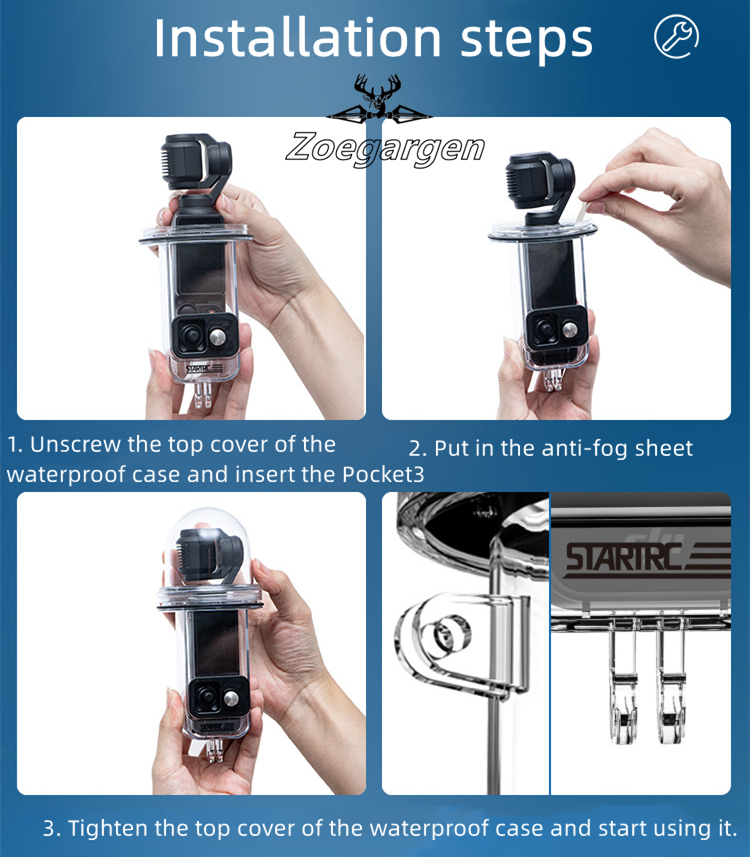 Installation steps

Zoegargen

STARTRC

1. Unscrew the top cover of the waterproof case and insert the Pocket3

2. Put in the anti-fog sheet

STARTRC

3. Tighten the top cover of the waterproof case and start using it.