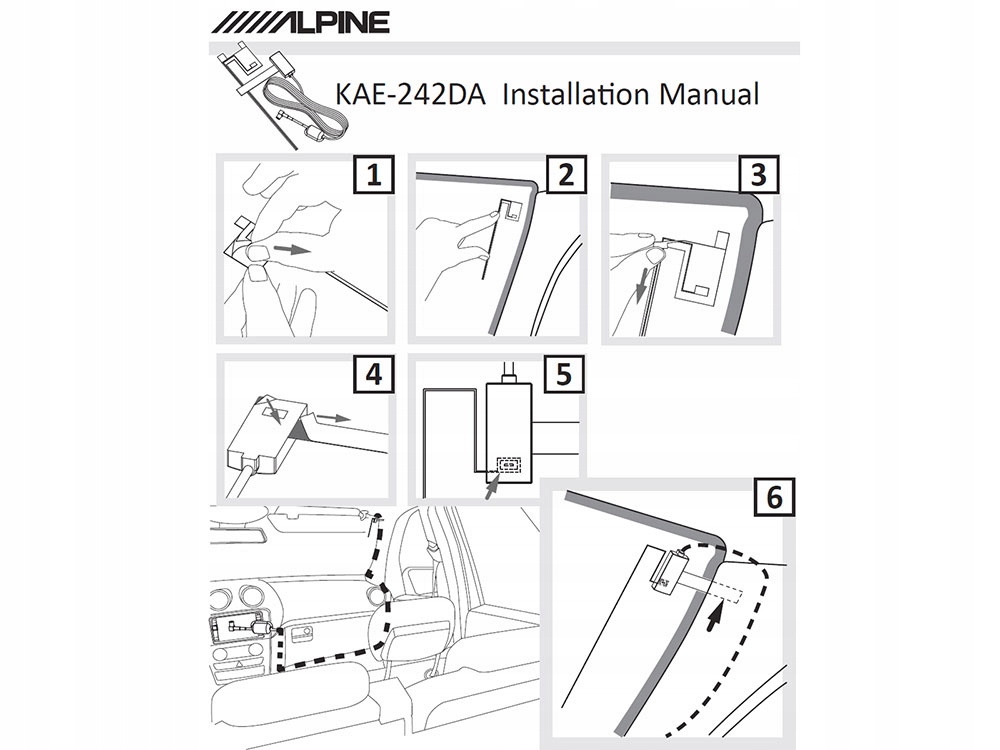 ALPINE

KAE-242DA Installation Manual

1

2

3

4

5

6