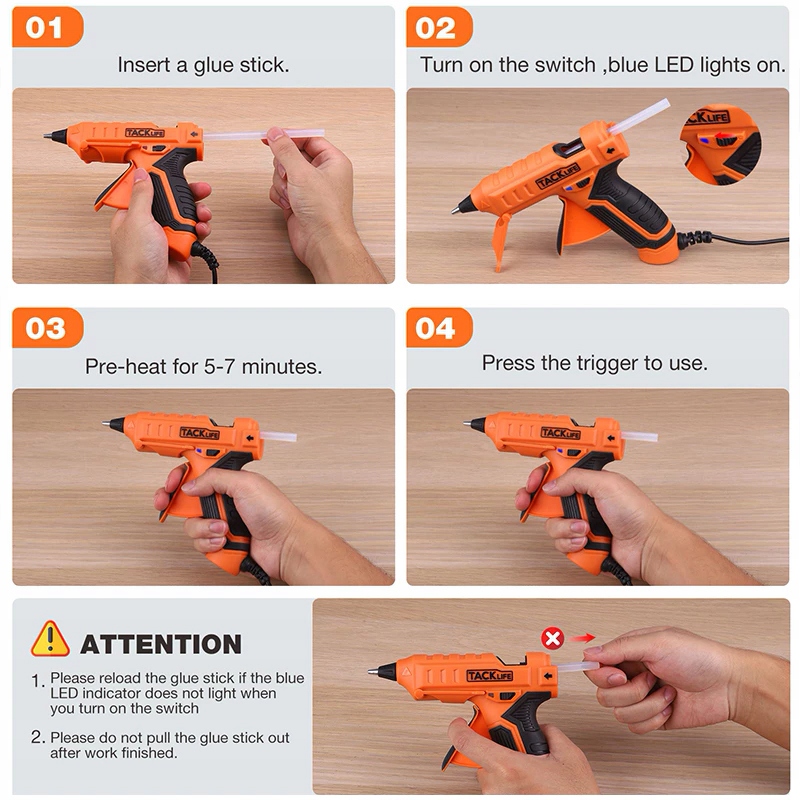 01
Insert a glue stick.

TACKLIFE

02
Turn on the switch ,blue LED lights on.

TACKLIFE

TACKLIFE

03
Pre-heat for 5-7 minutes.

TACKLIFE

04
Press the trigger to use.

TACKLIFE

ATTENTION

1. Please reload the glue stick if the blue LED indicator does not light when you turn on the switch

2. Please do not pull the glue stick out after work finished.

TACKLIFE