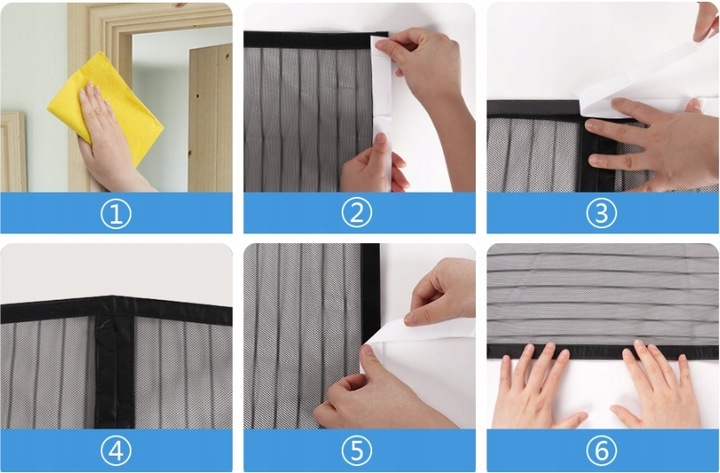 ①

②

③

④

⑤

⑥