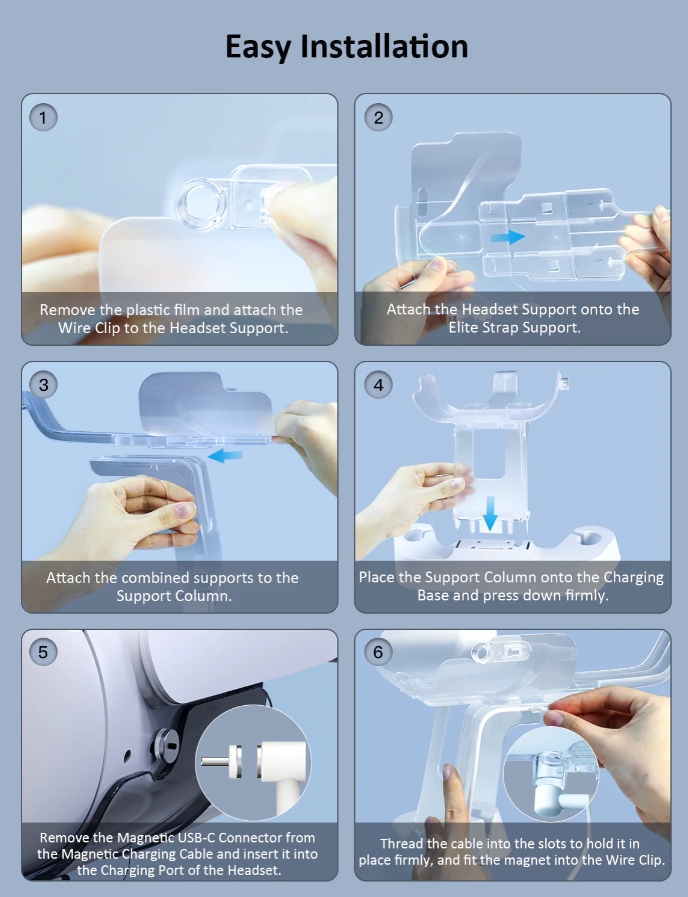 Easy Installation

1
Remove the plastic film and attach the Wire Clip to the Headset Support.

2
Attach the Headset Support onto the Elite Strap Support.

3
Attach the combined supports to the Support Column.

4
Place the Support Column onto the Charging Base and press down firmly.

5
Remove the Magnetic USB-C Connector from the Magnetic Charging Cable and insert it into the Charging Port of the Headset.

6
Thread the cable into the slots to hold it in place firmly, and fit the magnet into the Wire Clip.