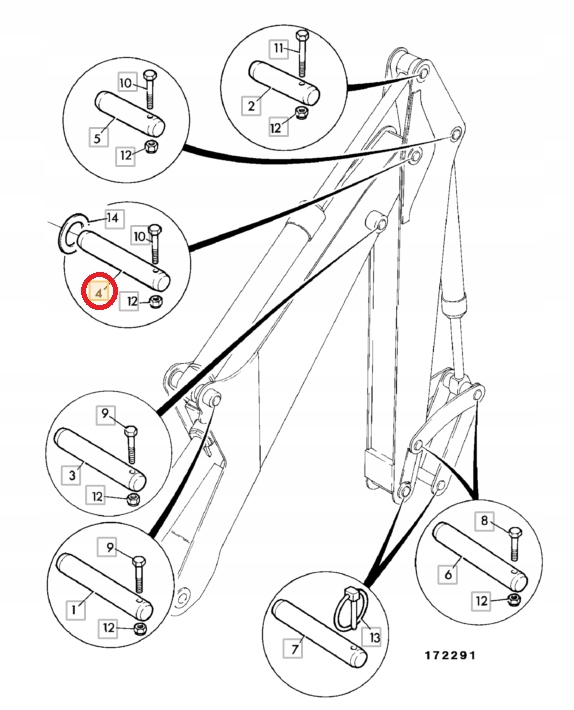 11
2
12
10
5
12
14
10
4
12
9
3
12
9
1
12
8
6
12
13
7
172291