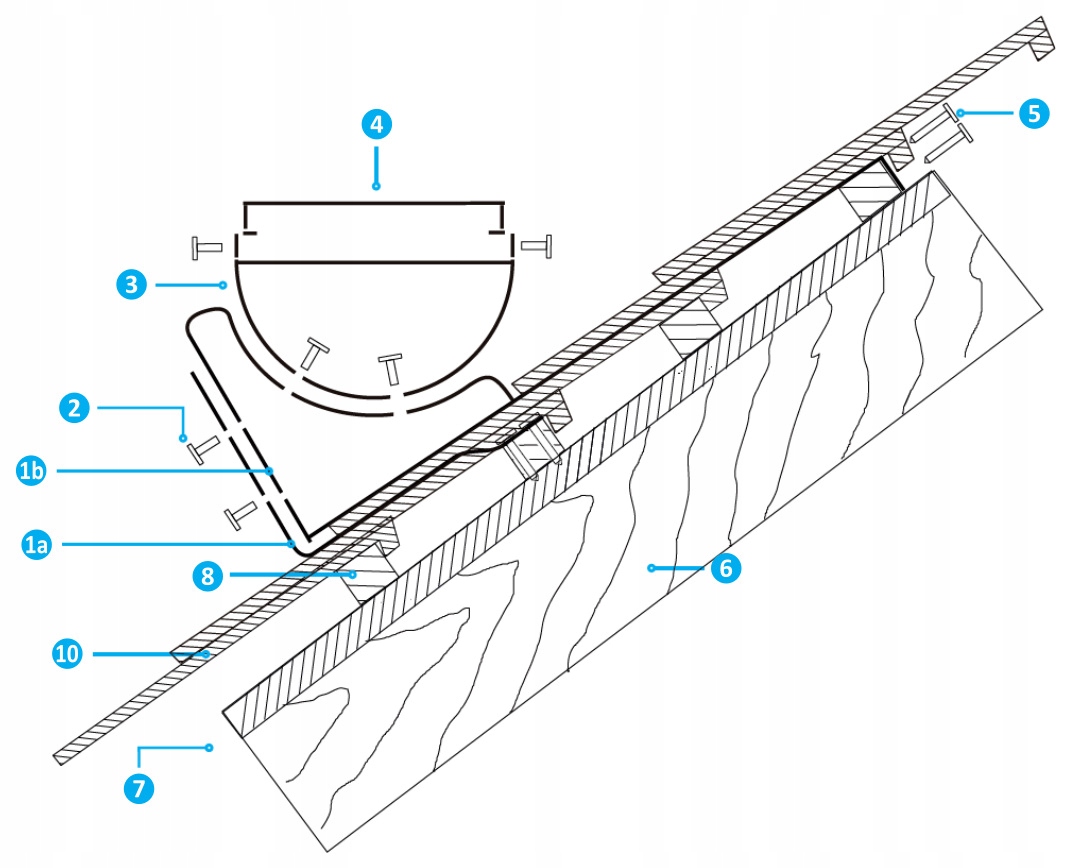 4
5
3
2
1b
1a
8
6
10
7