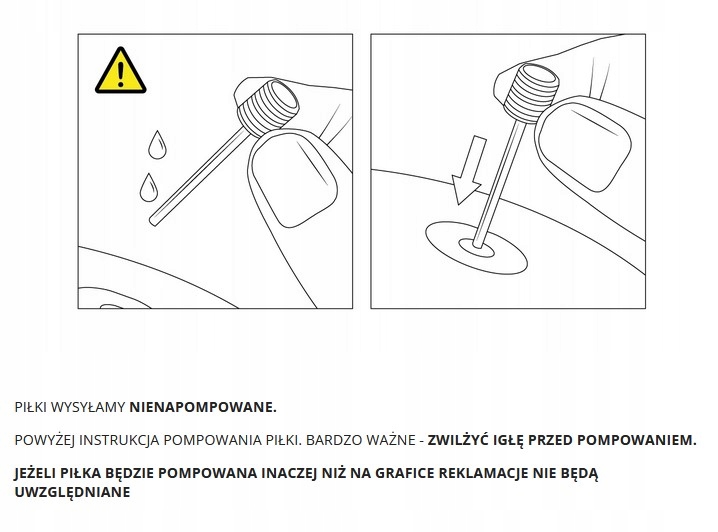 PIŁKI WYSYŁAMY NIENAPOMPOWANE.

POWYŻEJ INSTRUKCJA POMPOWANIA PIŁKI. BARDZO WAŻNE - ZWILŻYĆ IGŁĘ PRZED POMPOWANIEM.

JEŻELI PIŁKA BĘDZIE POMPOWANA INACZEJ NIŻ NA GRAFICE REKLAMACJE NIE BĘDĄ UWZGLĘDNIANE