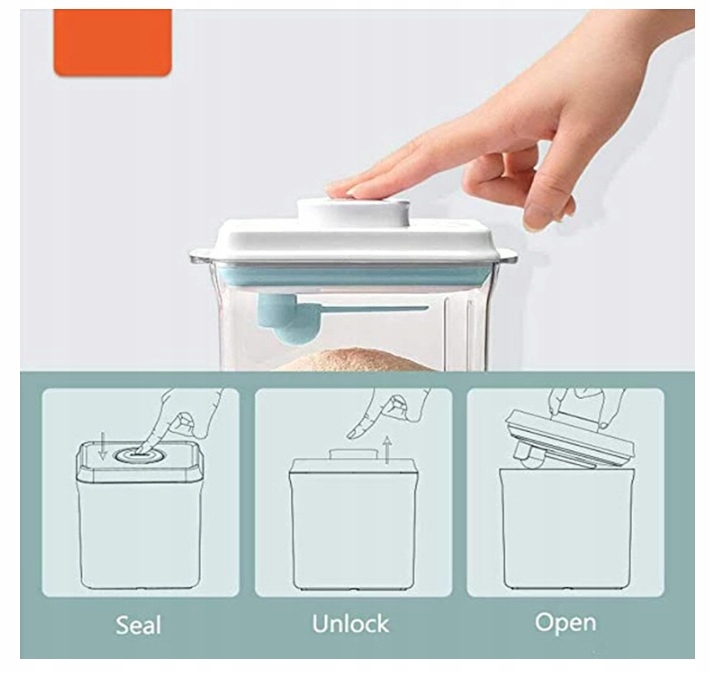 Seal

Unlock

Open