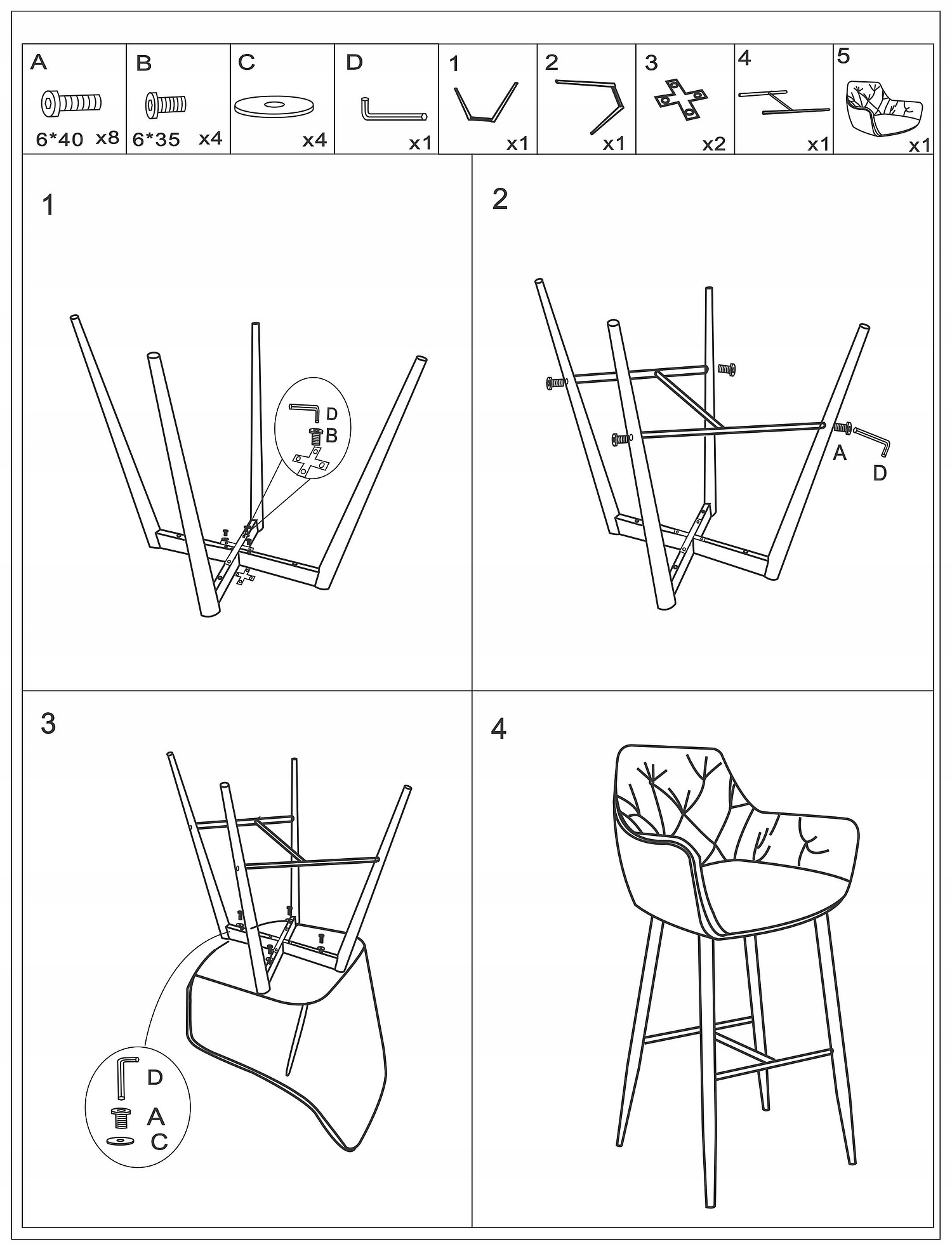 | A | B | C | D | 1 | 2 | 3 | 4 | 5 |
|---|---|---|---|---|---|---|---|---|
| 6*40 x8 | 6*35 x4 | x4 | x1 | x1 | x1 | x2 | x1 | x1 |

1

D
B

2

A
D

3

D
A
C

4