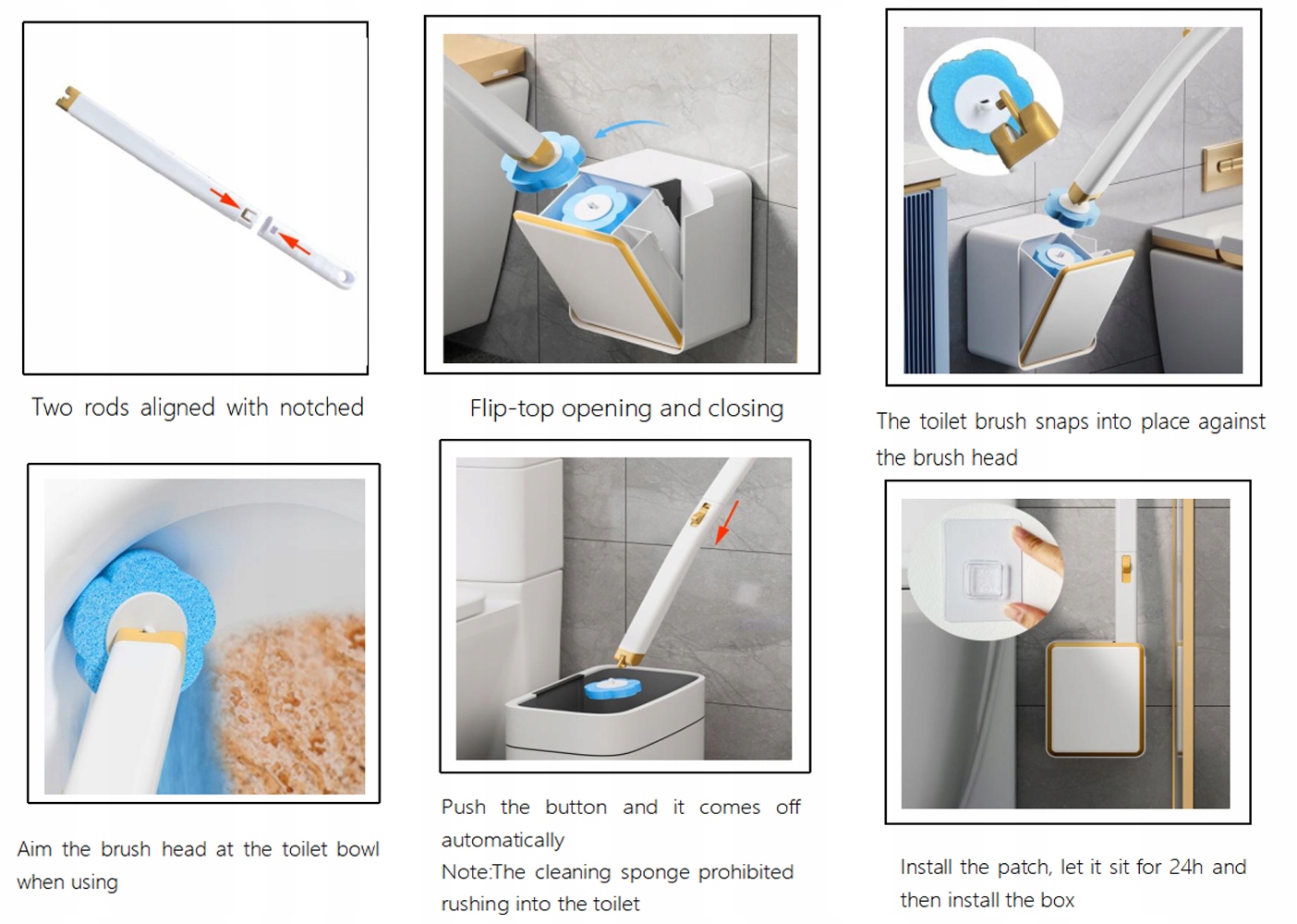 Two rods aligned with notched

Flip-top opening and closing

The toilet brush snaps into place against the brush head

Aim the brush head at the toilet bowl when using

Push the button and it comes off automatically
Note:The cleaning sponge prohibited rushing into the toilet

Install the patch, let it sit for 24h and then install the box